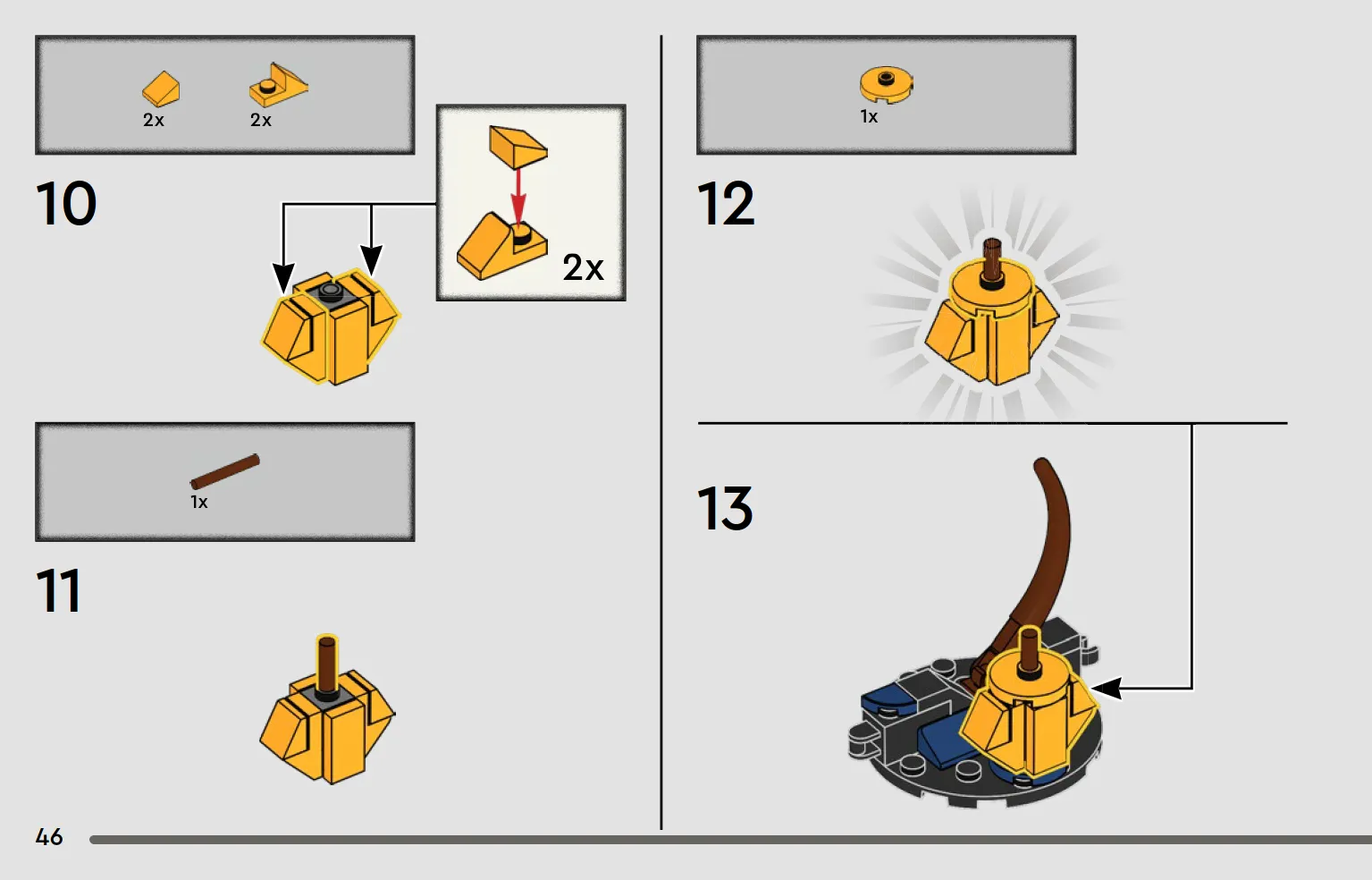 2x 2x

10

2x

1x

11

1x

12

13

46