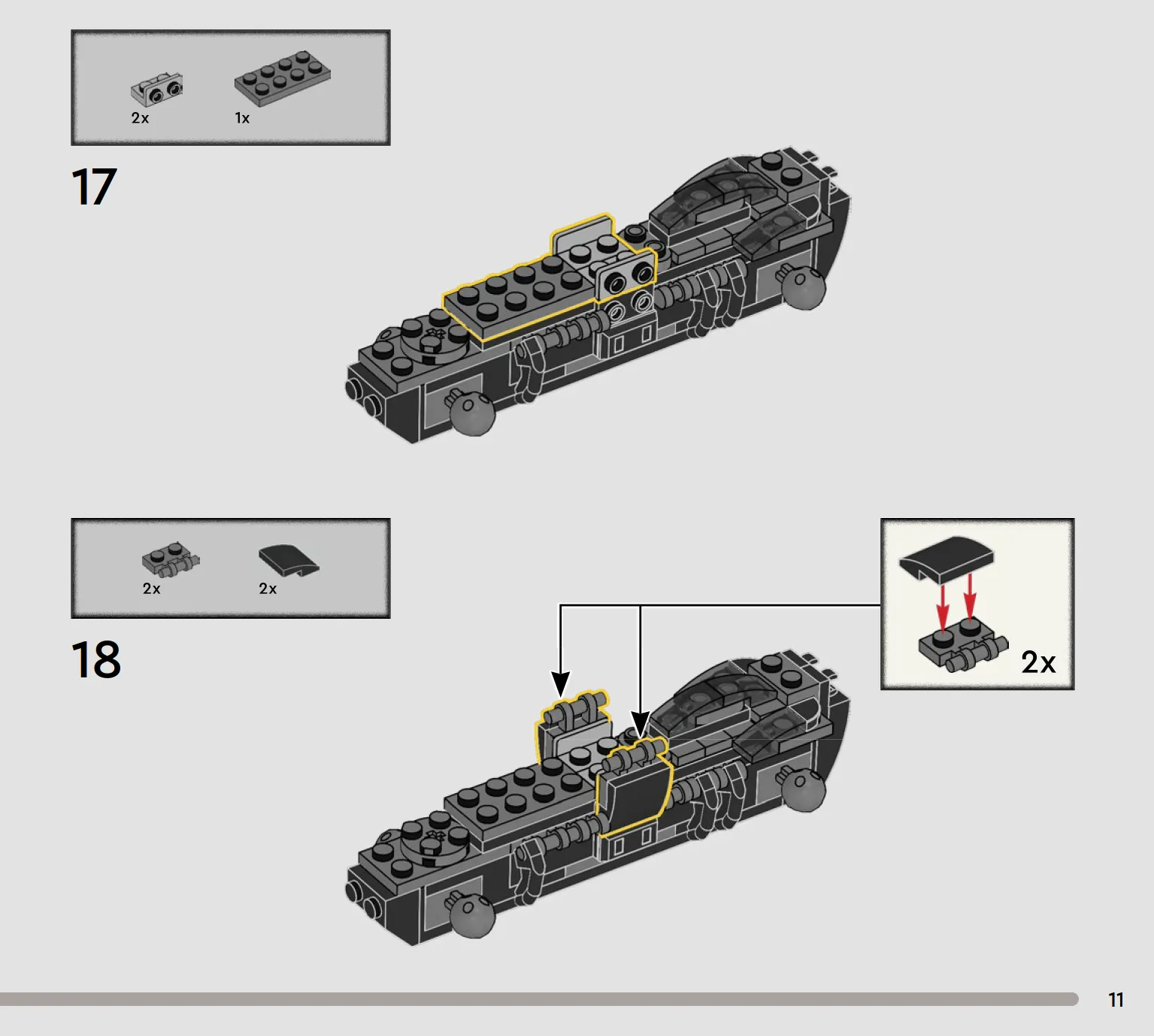 2x
1x

17

2x
2x

18

2x

11