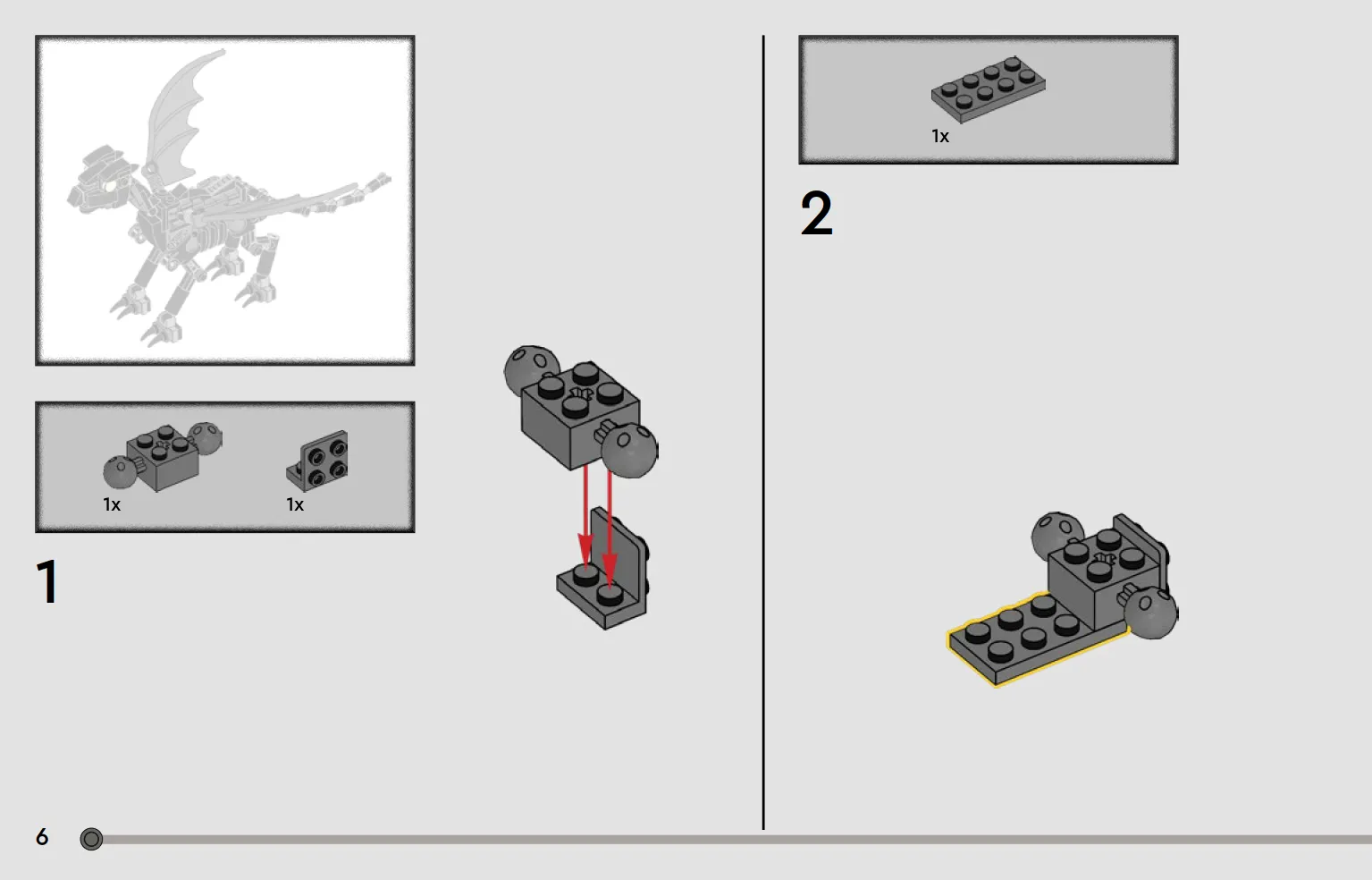 1x

1x

1

1x

2

6