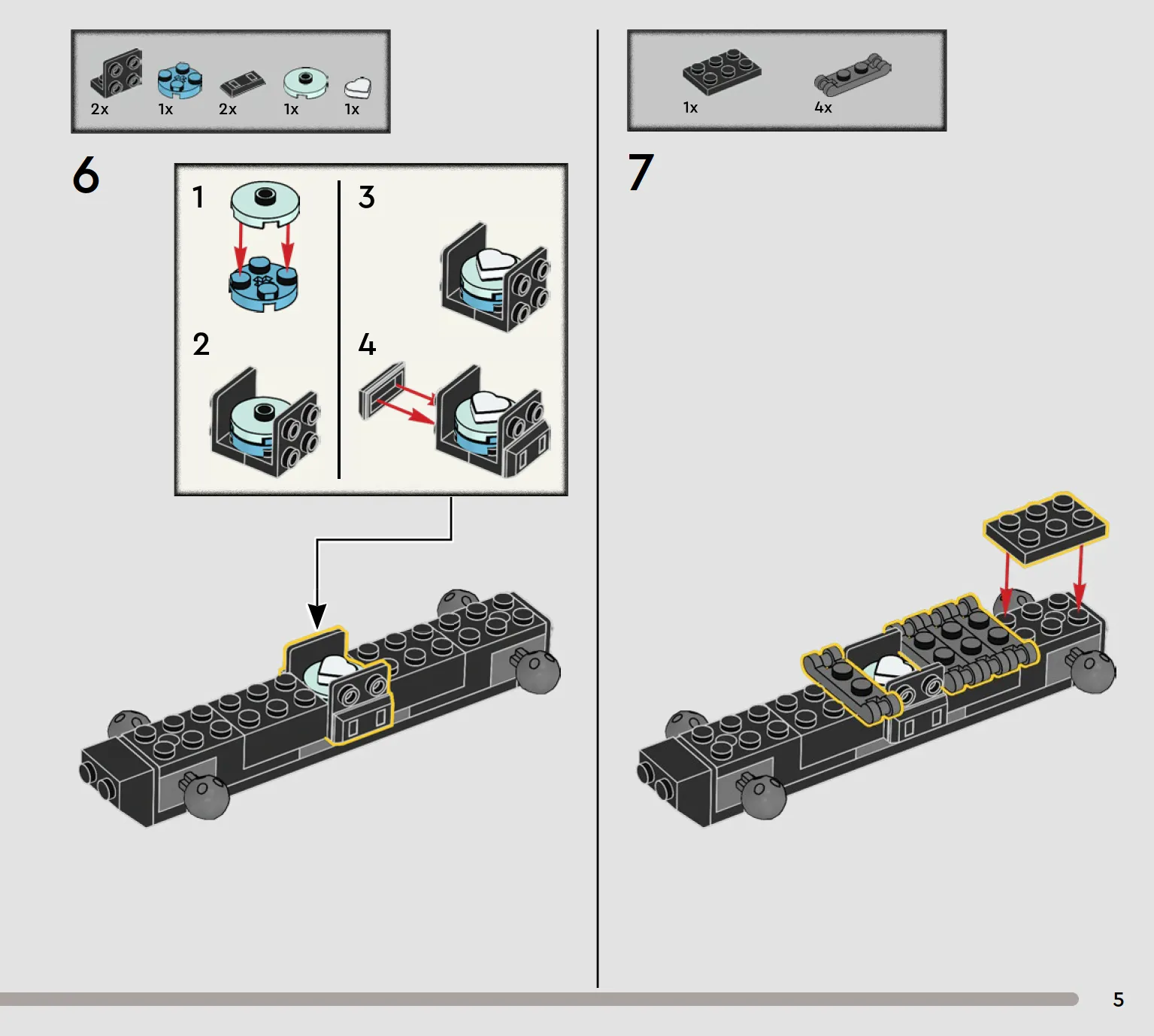 2x 1x 2x 1x 1x

6

1

2

3

4

1x 4x

7

5