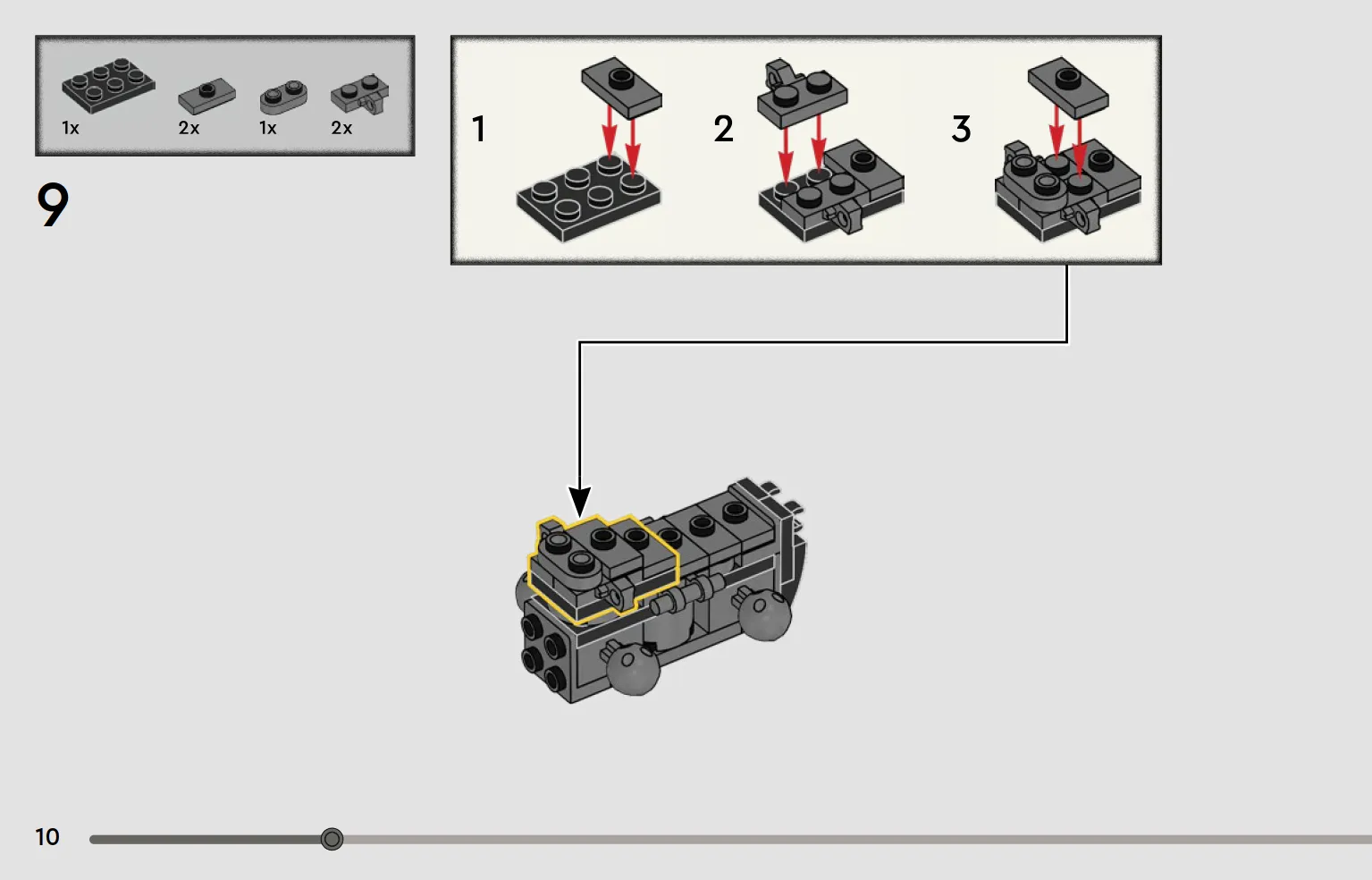 1x 2x 1x 2x

9

1

2

3

10