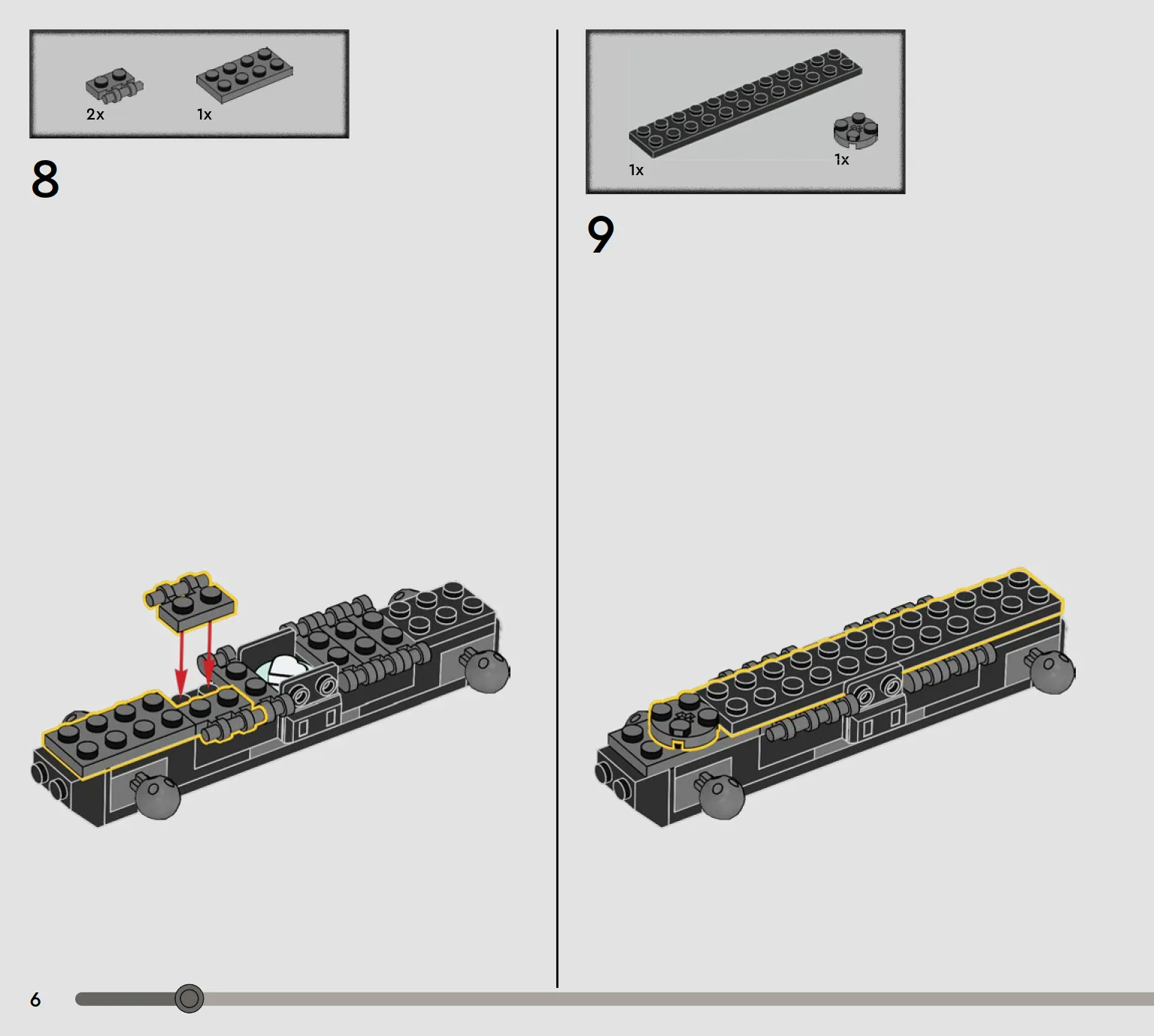 2x
1x

8

1x
1x

9

6