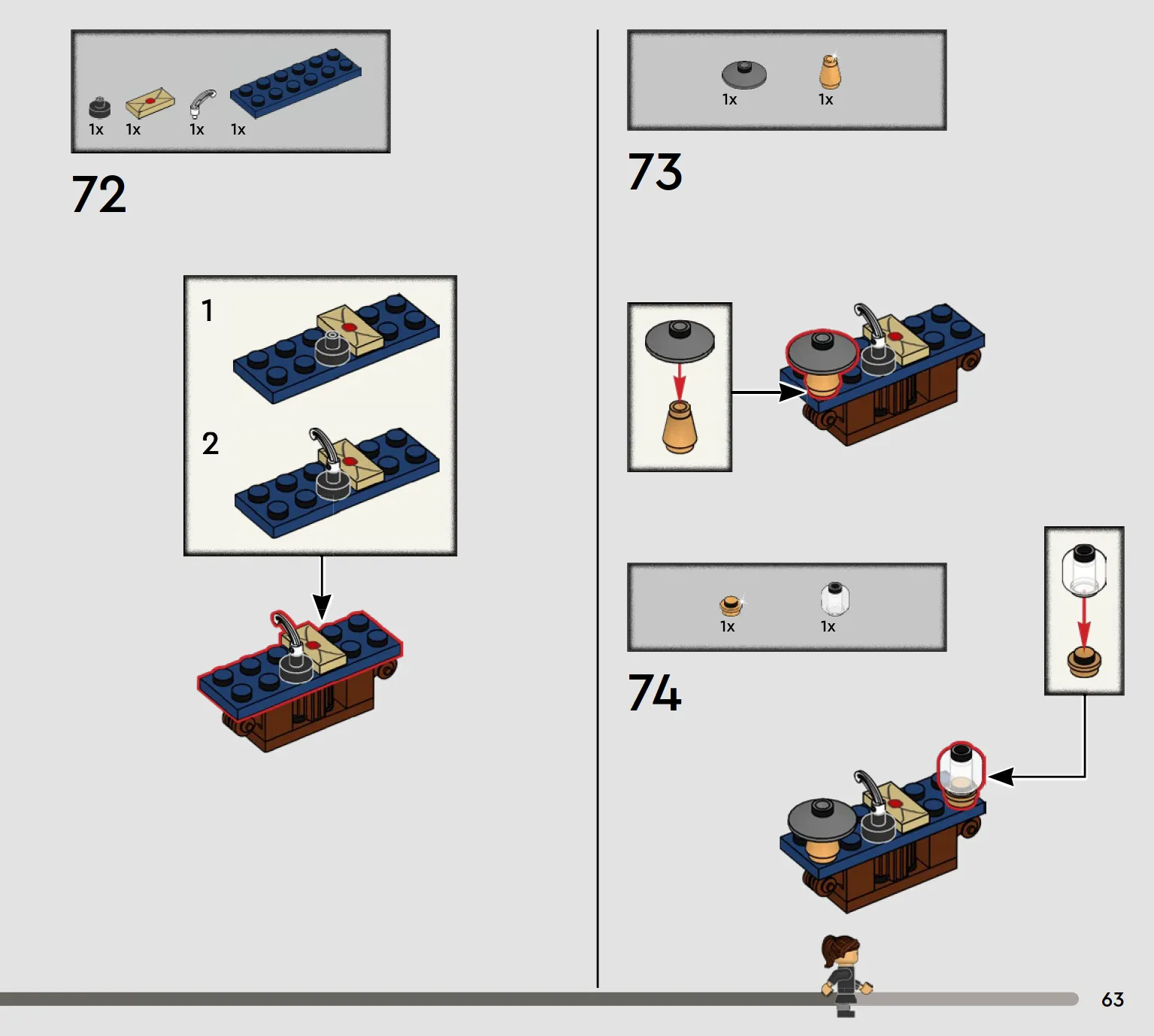 1x 1x 1x 1x

72

1

2

1x 1x

73

1x 1x

74

63