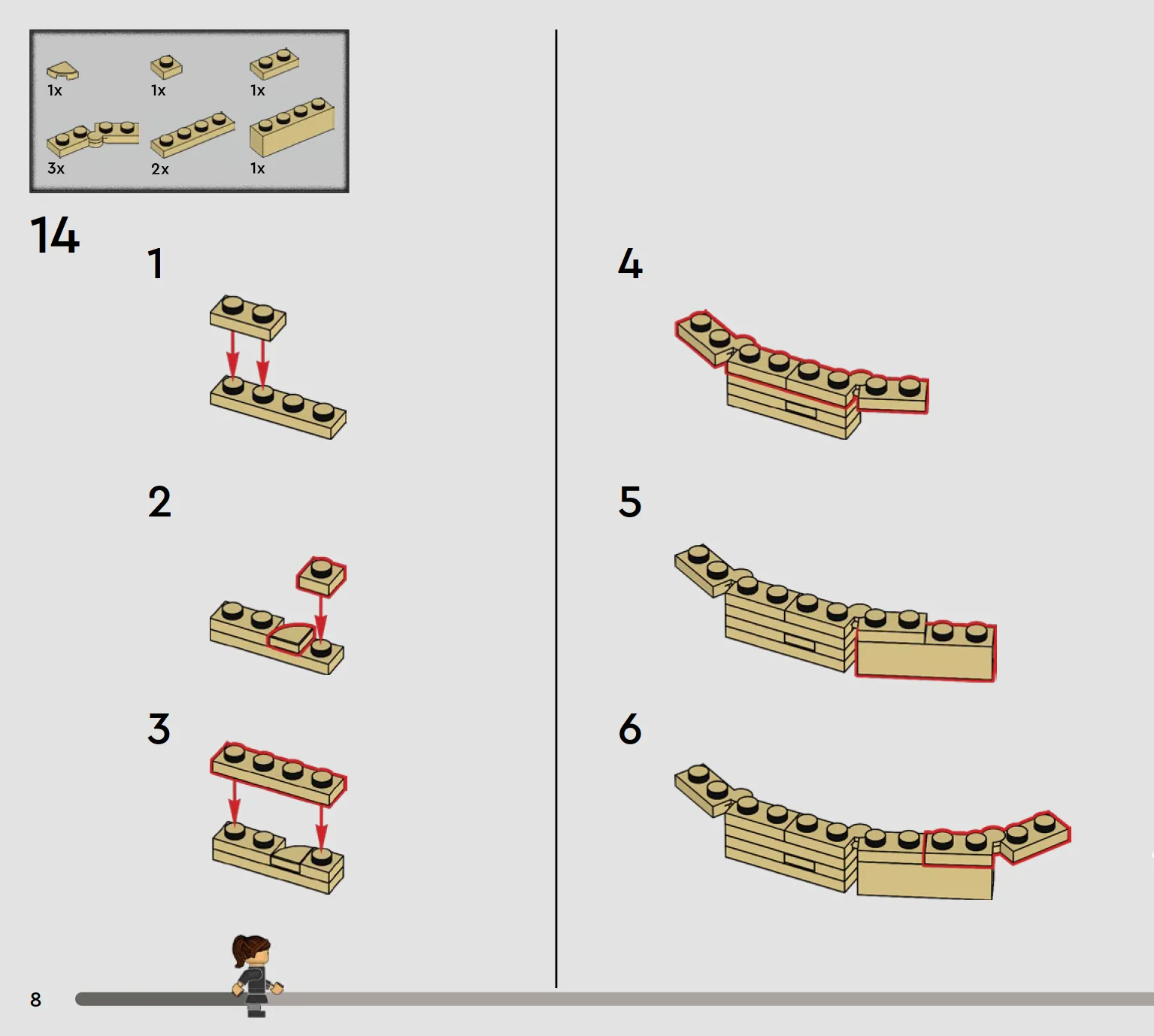 1x 1x 1x
3x 2x 1x

14

1

2

3

4

5

6

8