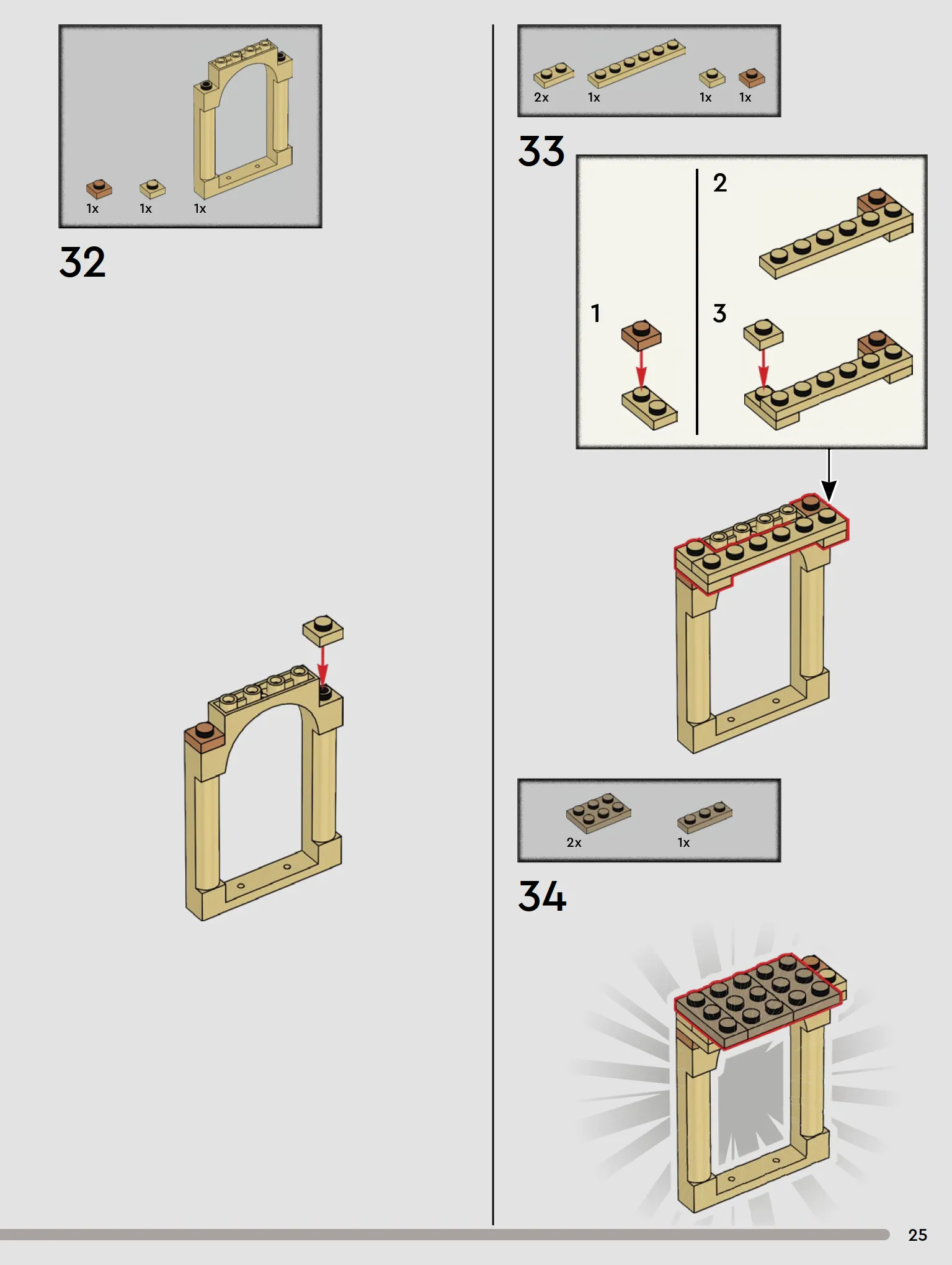 1x 1x 1x

32

2x 1x 1x 1x

33

1

2

3

2x 1x

34

25