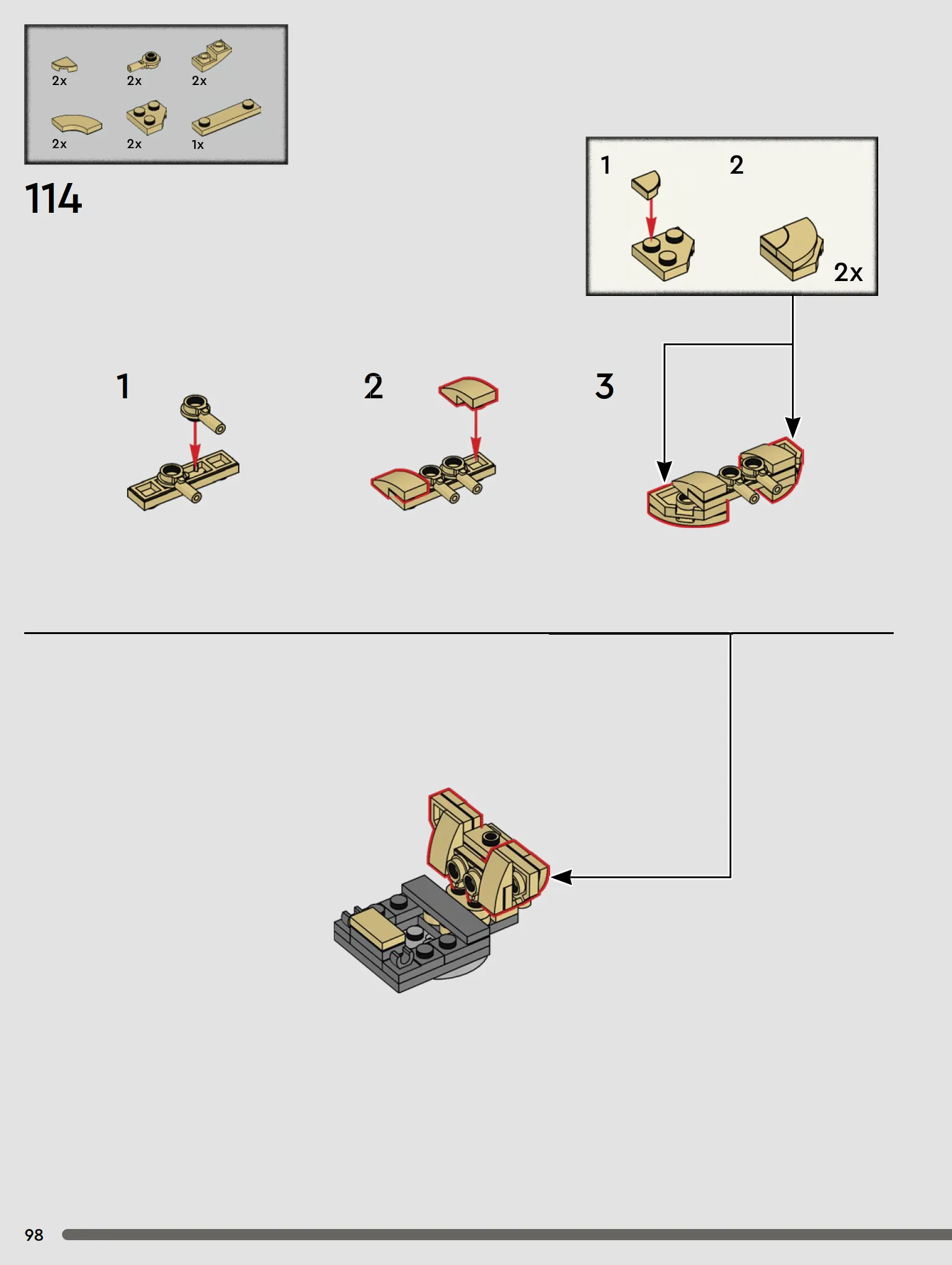 2x 2x 2x
2x 2x 1x

114

1 2
2x

1
2
3

98