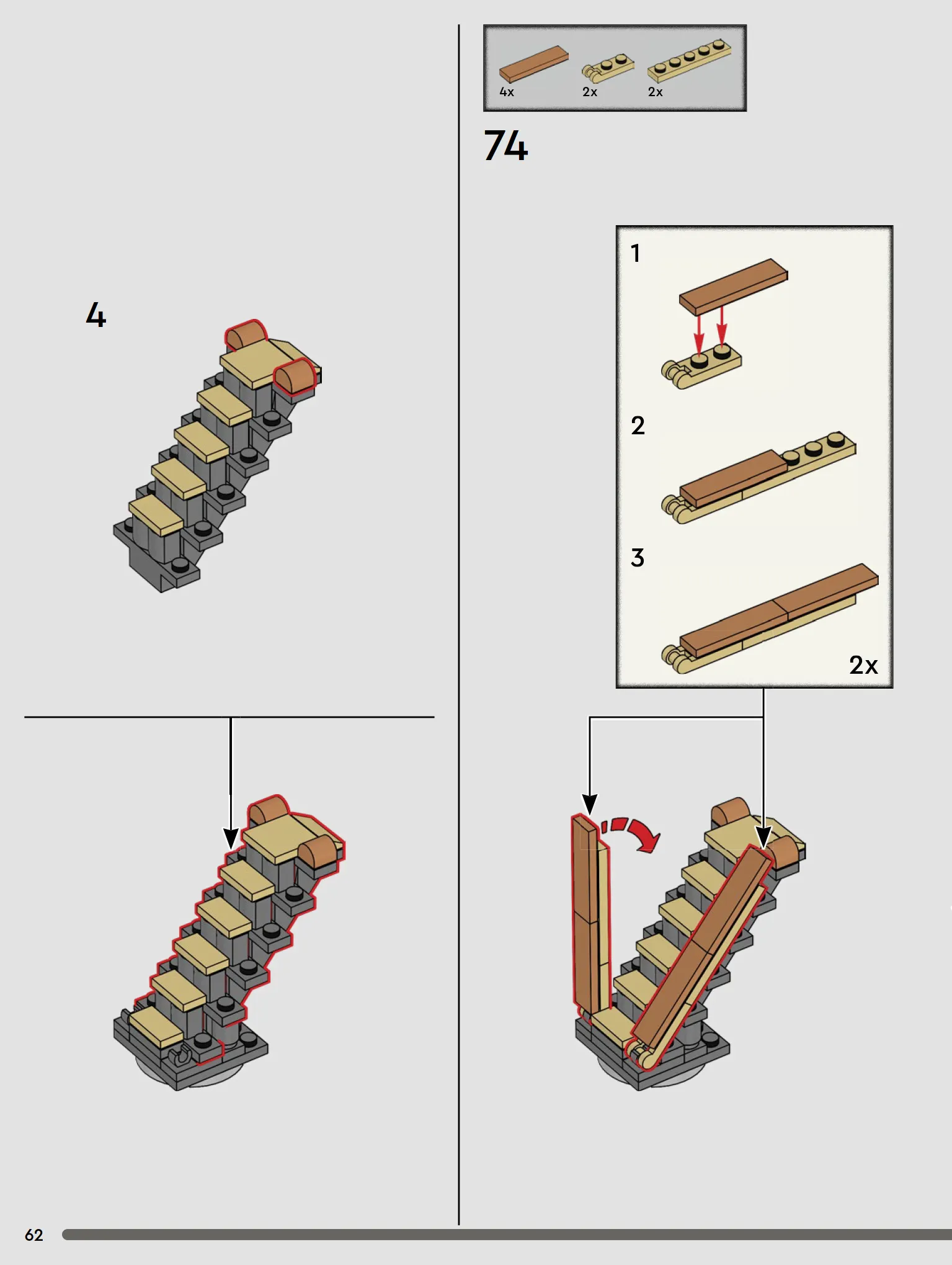 4

4x 2x 2x

74

1

2

3

2x

62