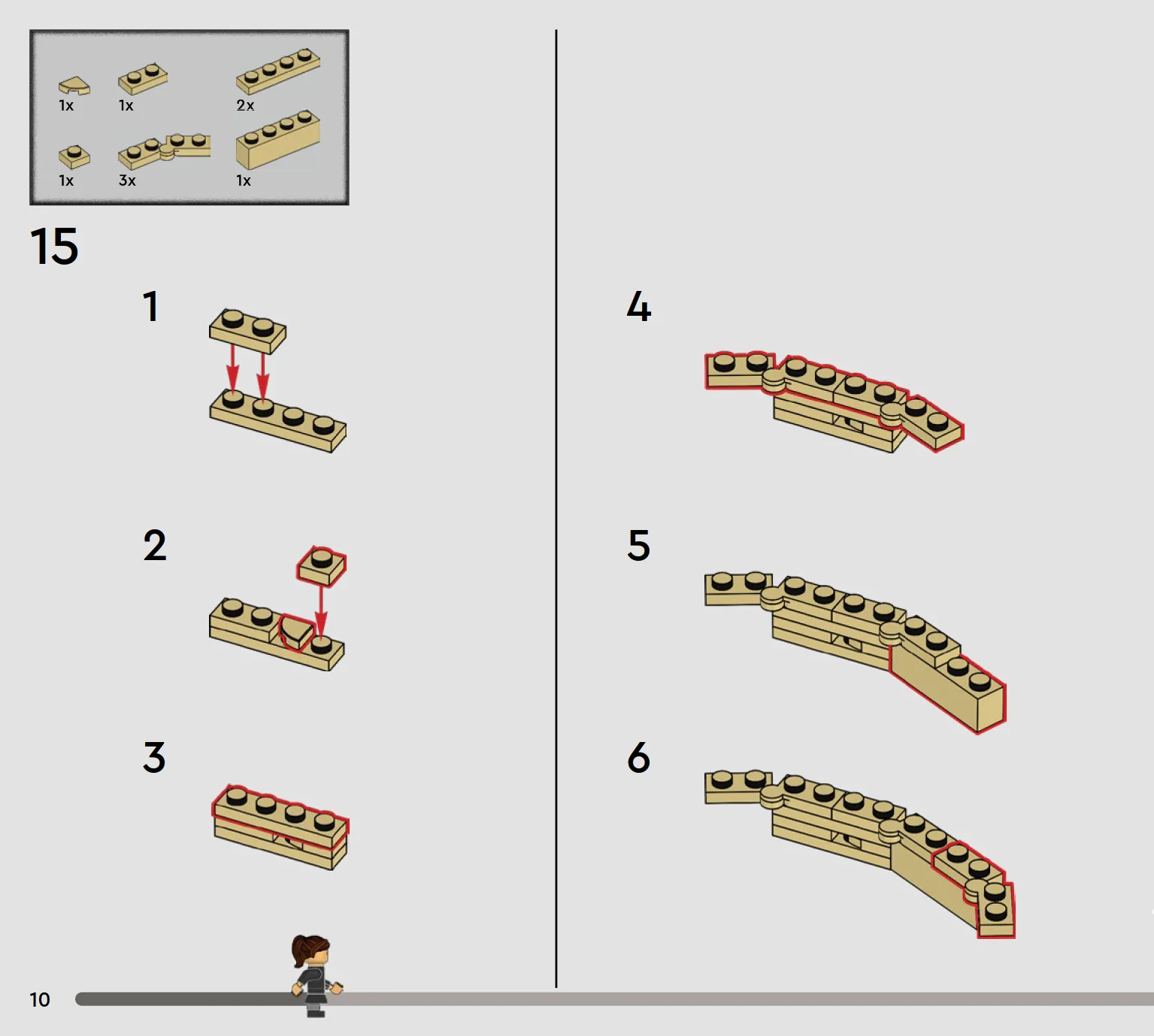 1x 1x 2x

1x 3x 1x

15

1

2

3

4

5

6

10