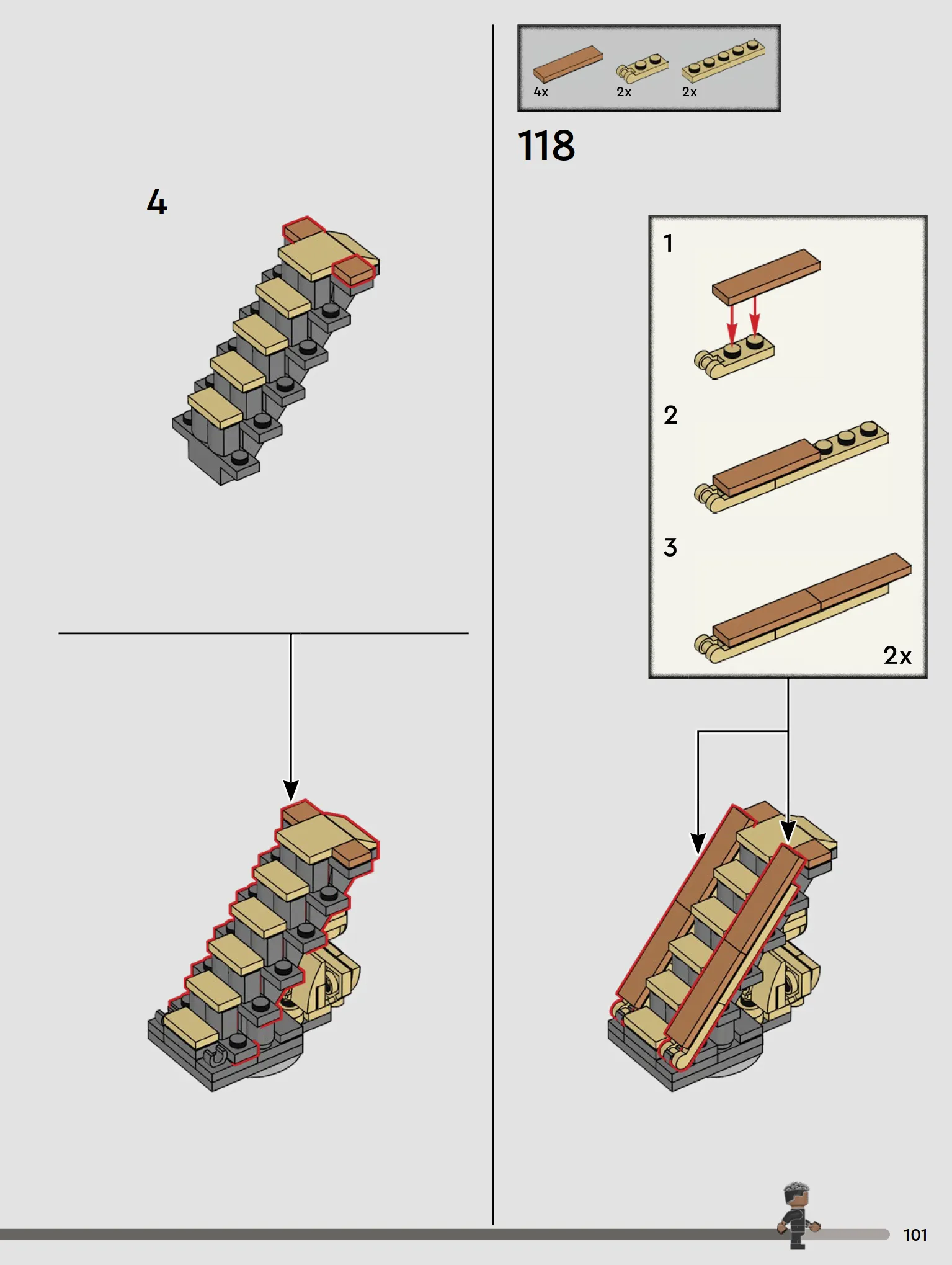 4

4x 2x 2x

118

1

2

3

2x

101