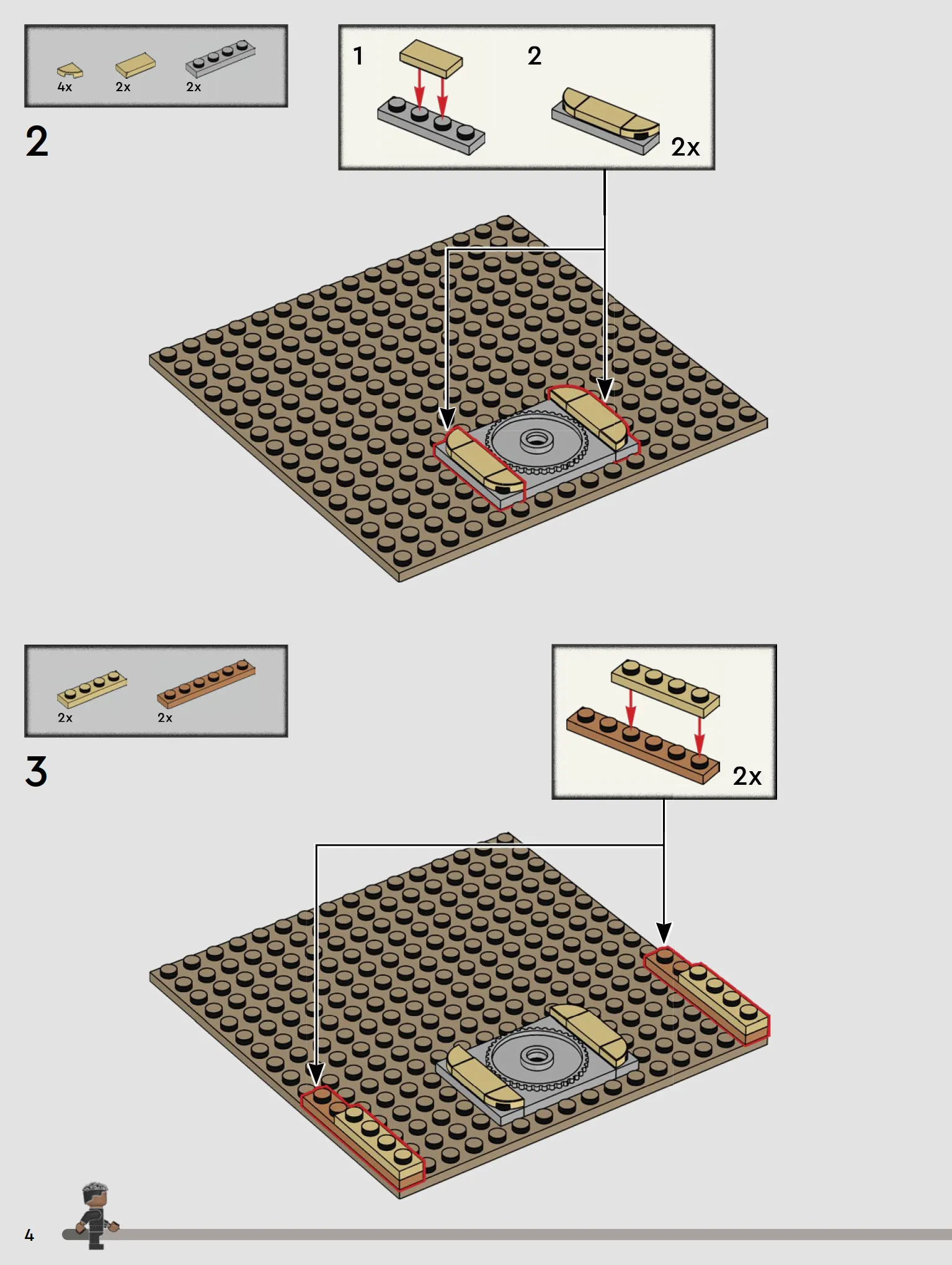 4x 2x 2x

2

1 2

2x

2x 2x

3

2x

4