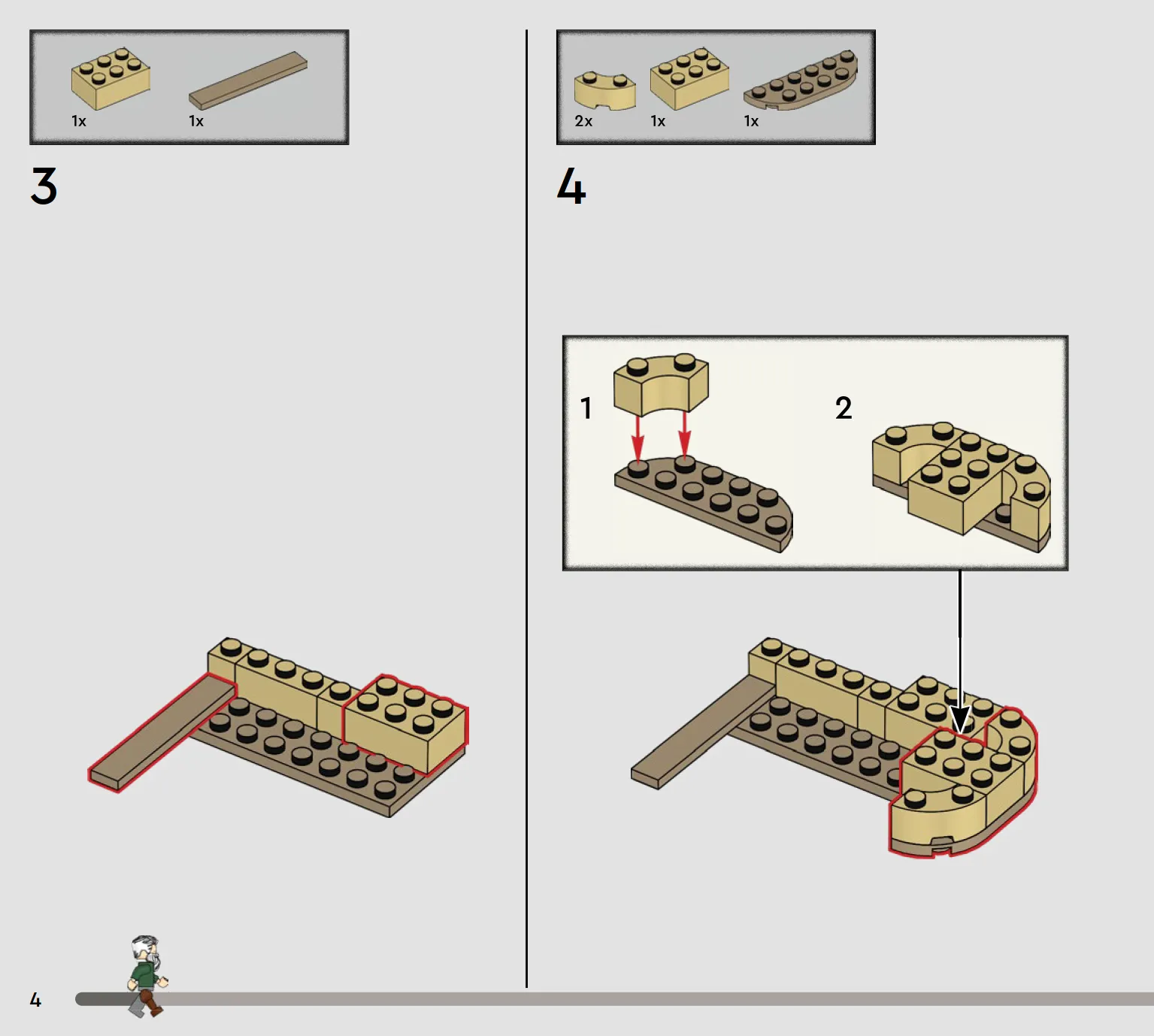 1x 1x

3

2x 1x 1x

4

1

2

4