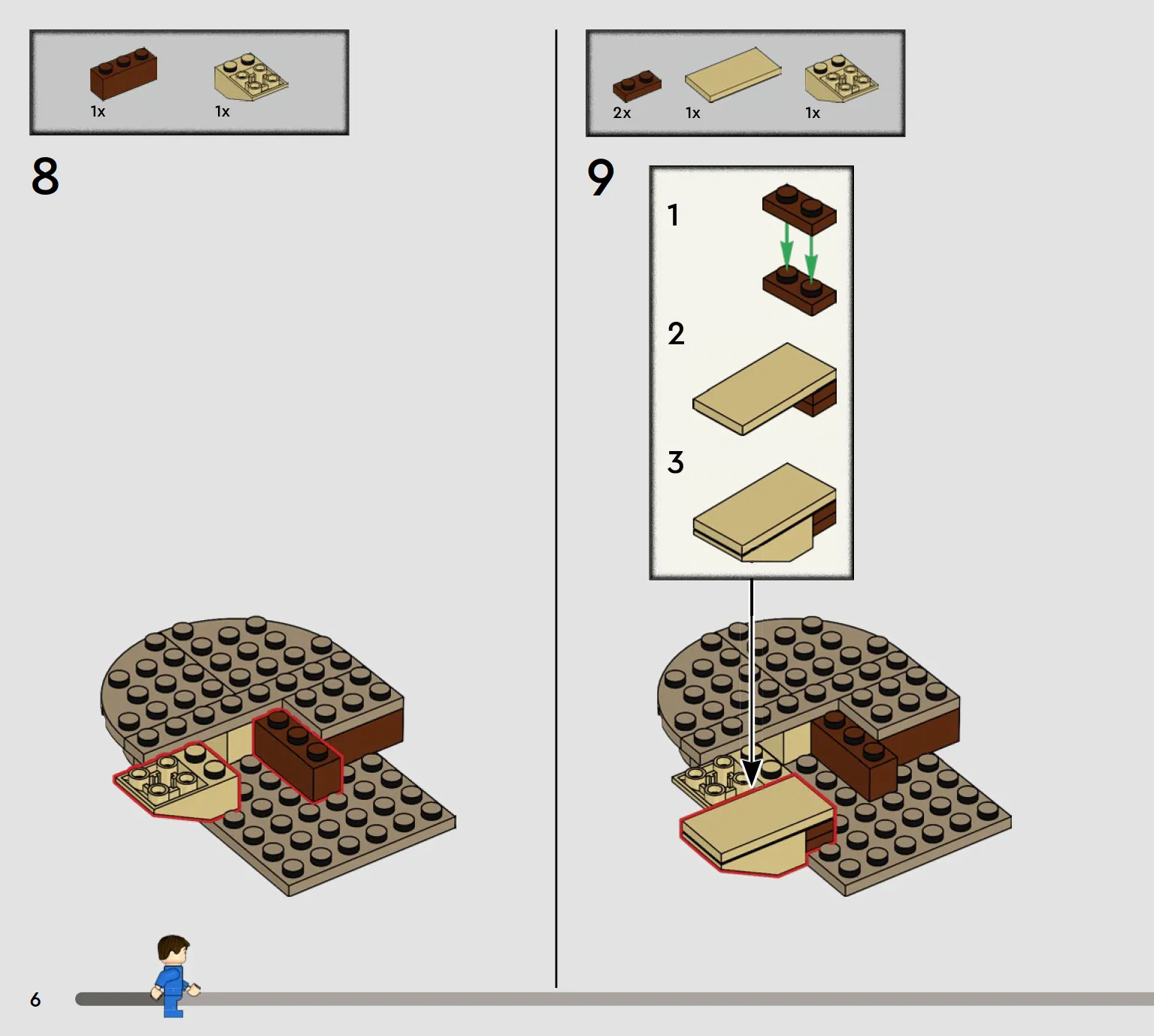 1x 1x

8

2x 1x 1x

9

1

2

3

6