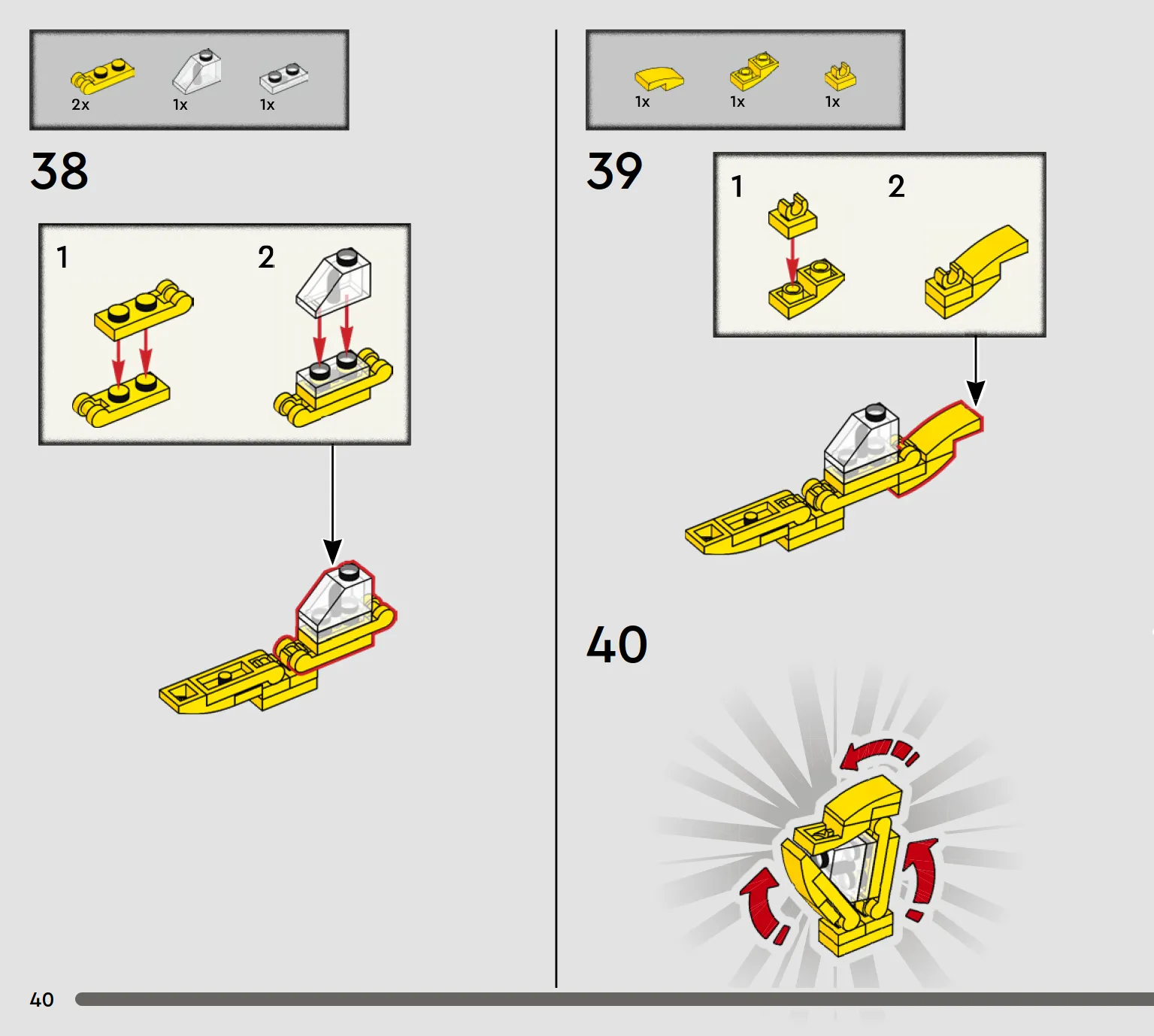 2x 1x 1x

38

1 2

1x 1x 1x

39

1 2

40

40