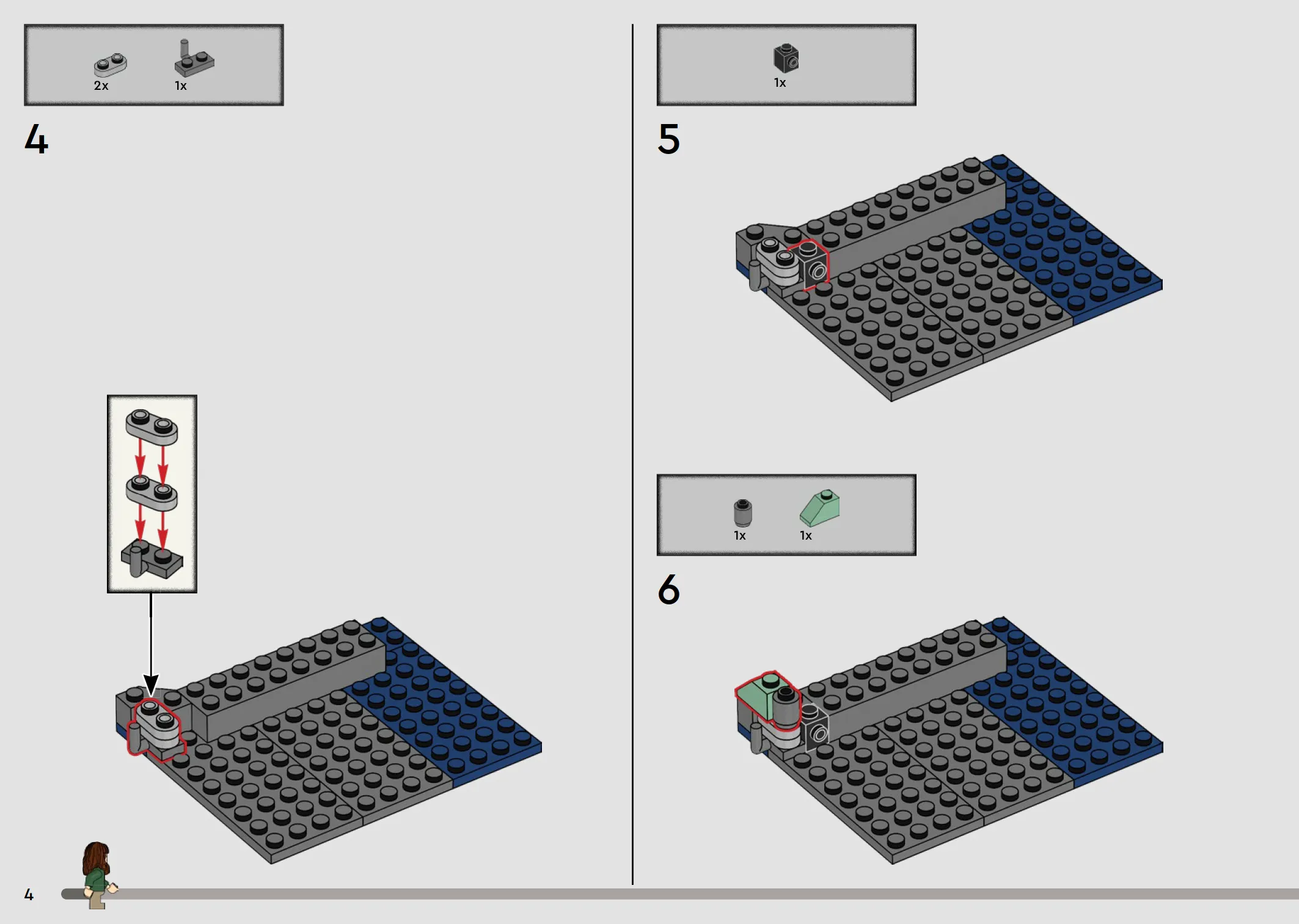 2x 1x

4

1x

5

1x 1x

6

4