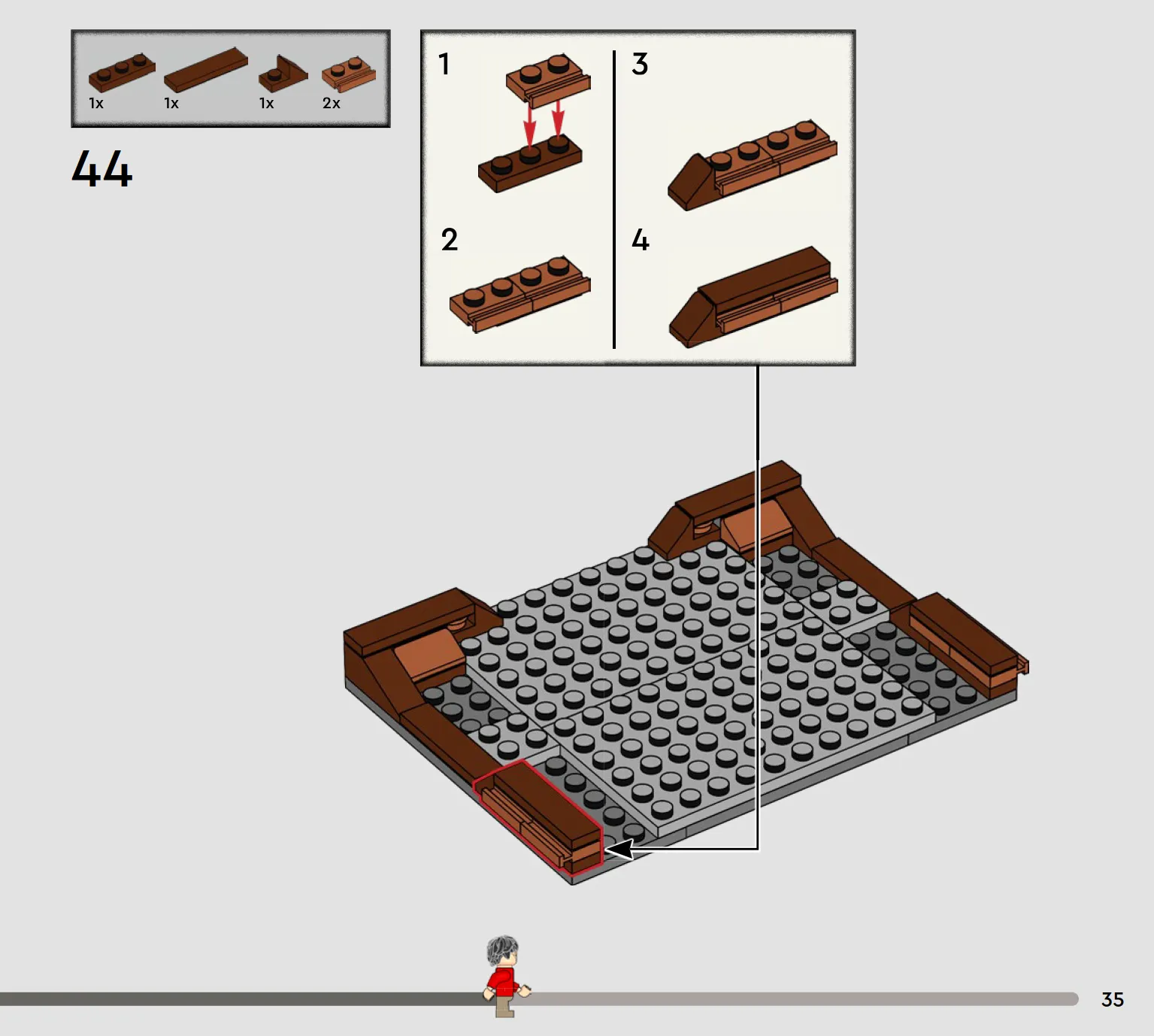 1x 1x 1x 2x

44

1

2

3

4

35