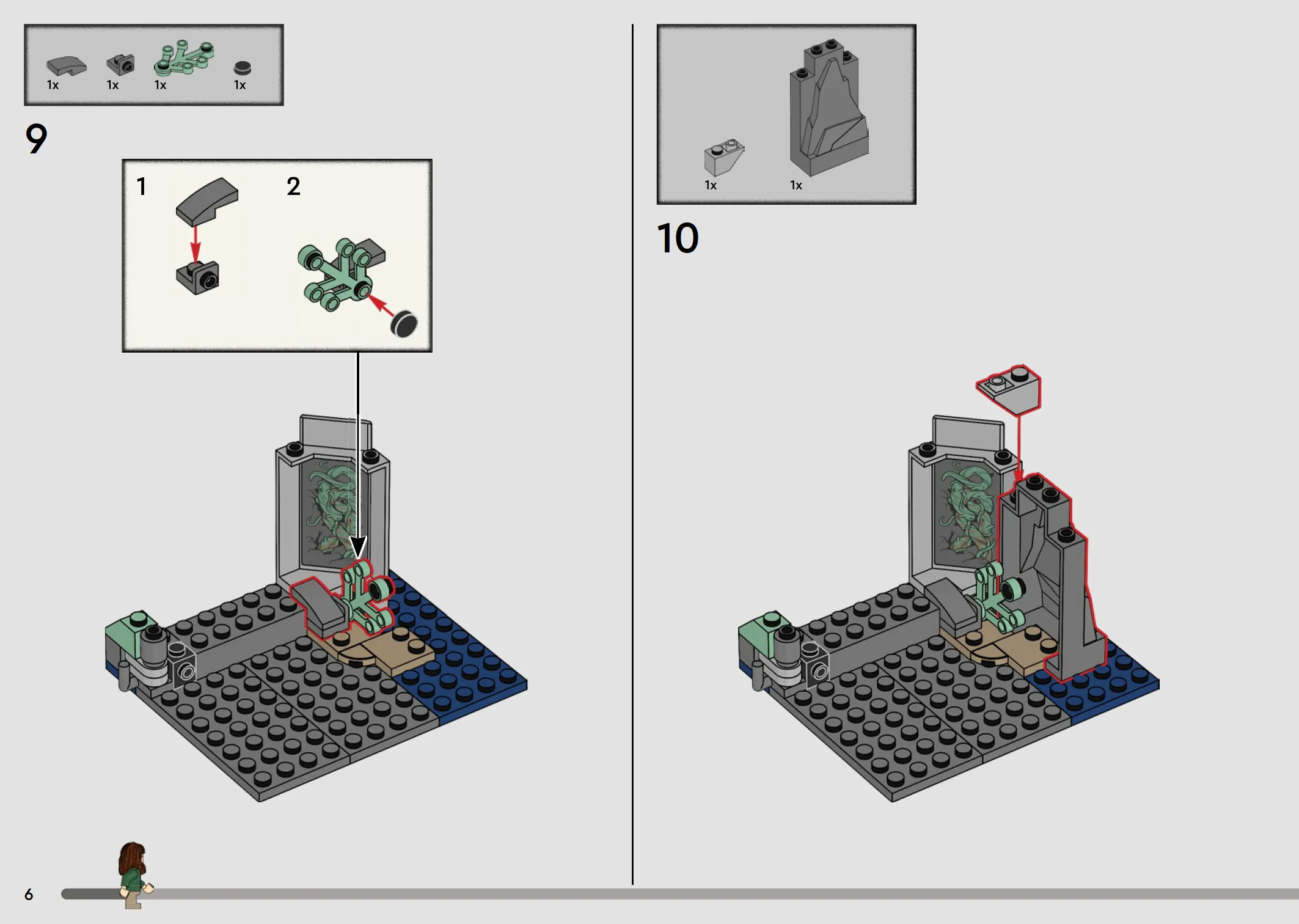 1x 1x 1x 1x

9

1

2

1x 1x

10

6