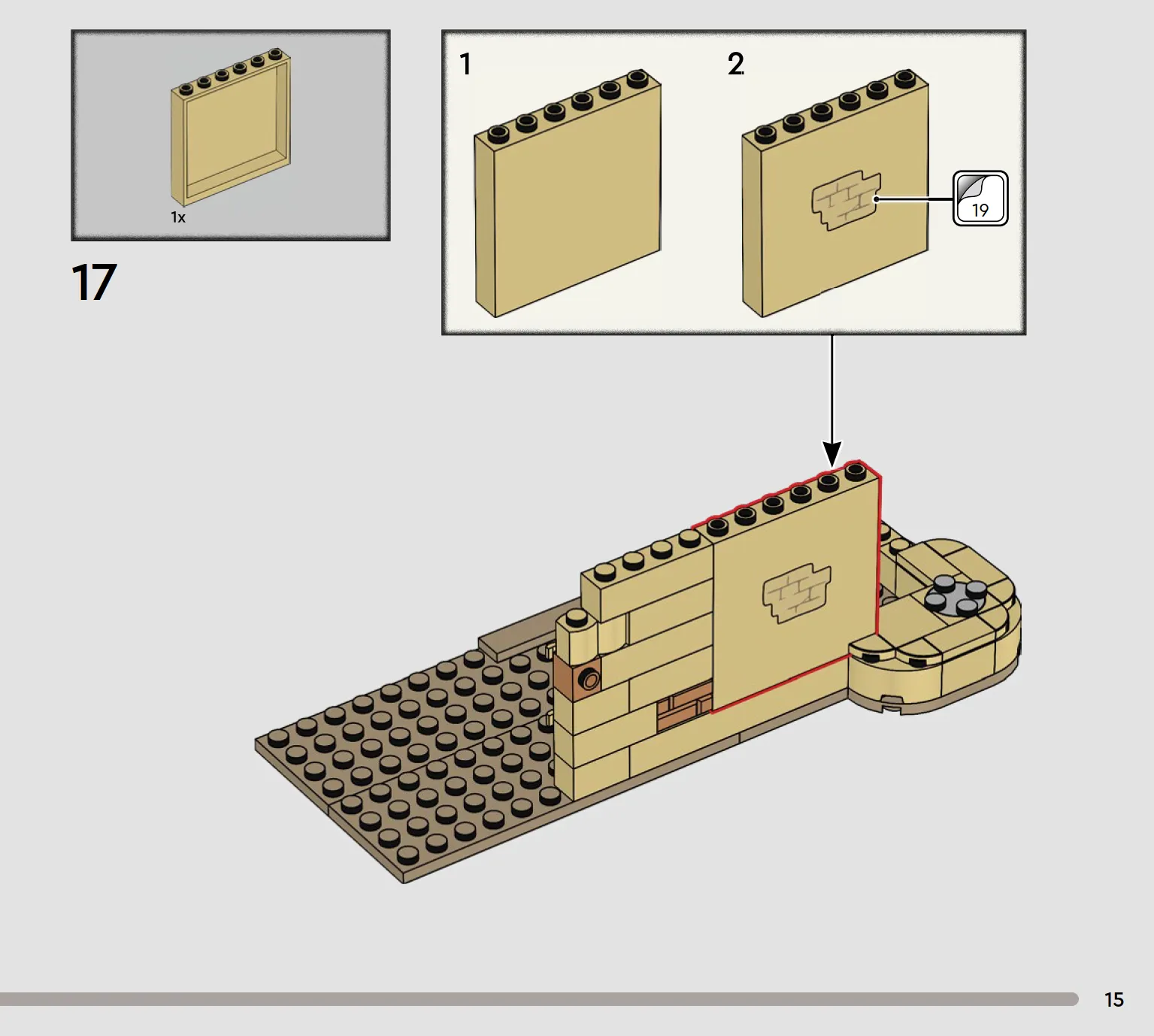 1x

17

1

2

19

15