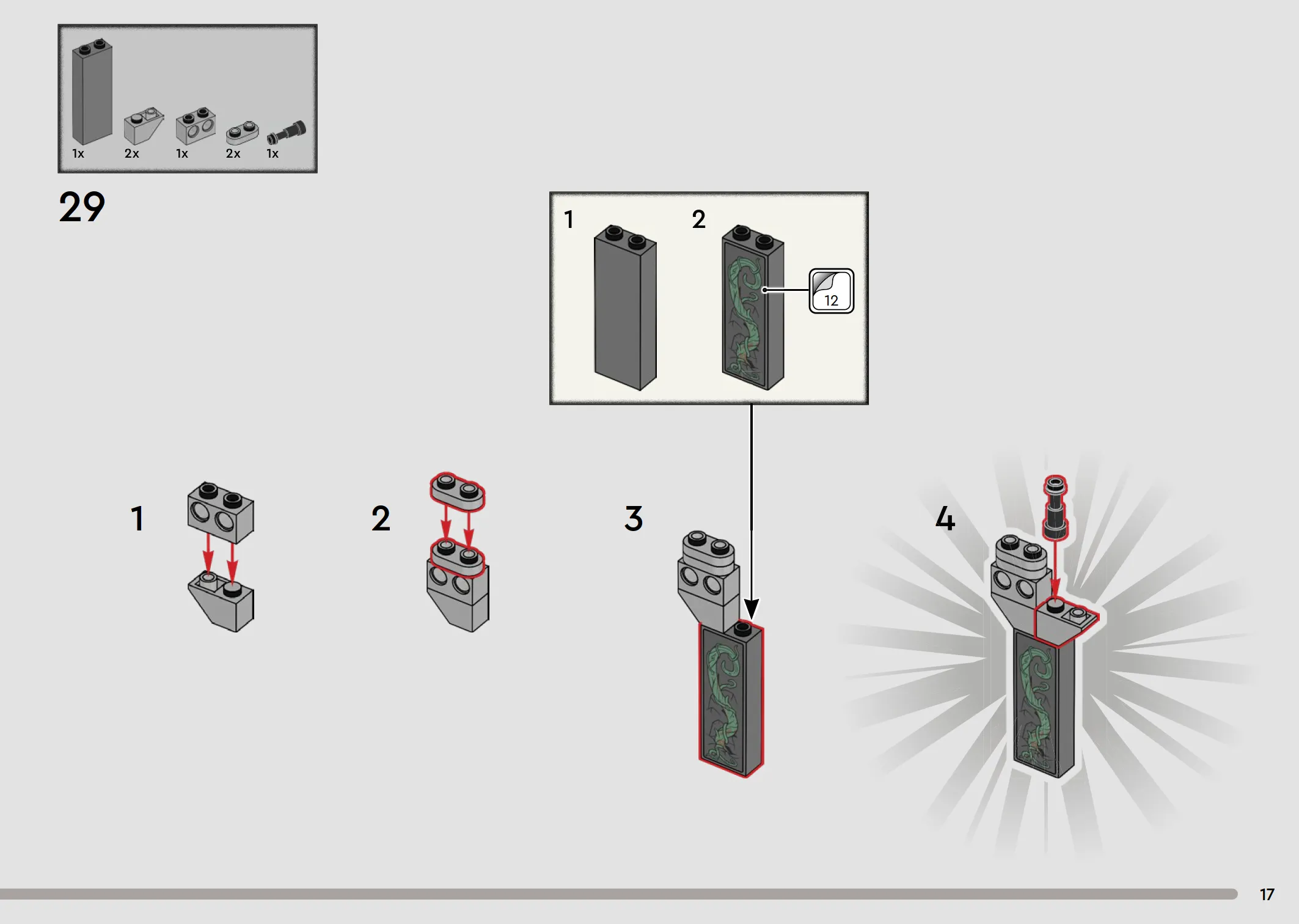 1x 2x 1x 2x 1x

29

1 2

12

1

2

3

4

17