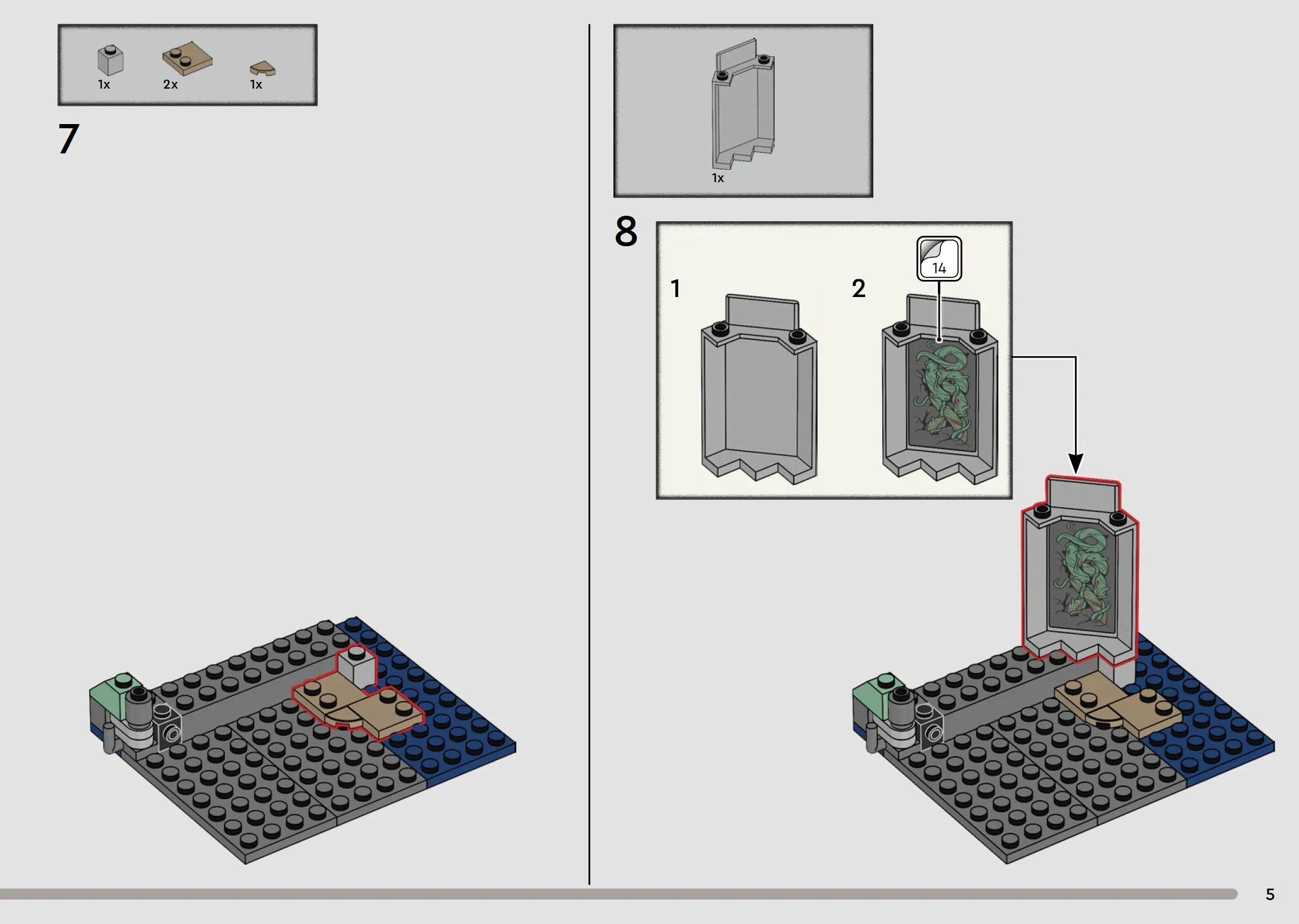 1x 2x 1x

7

1x

8

1

2

14

5