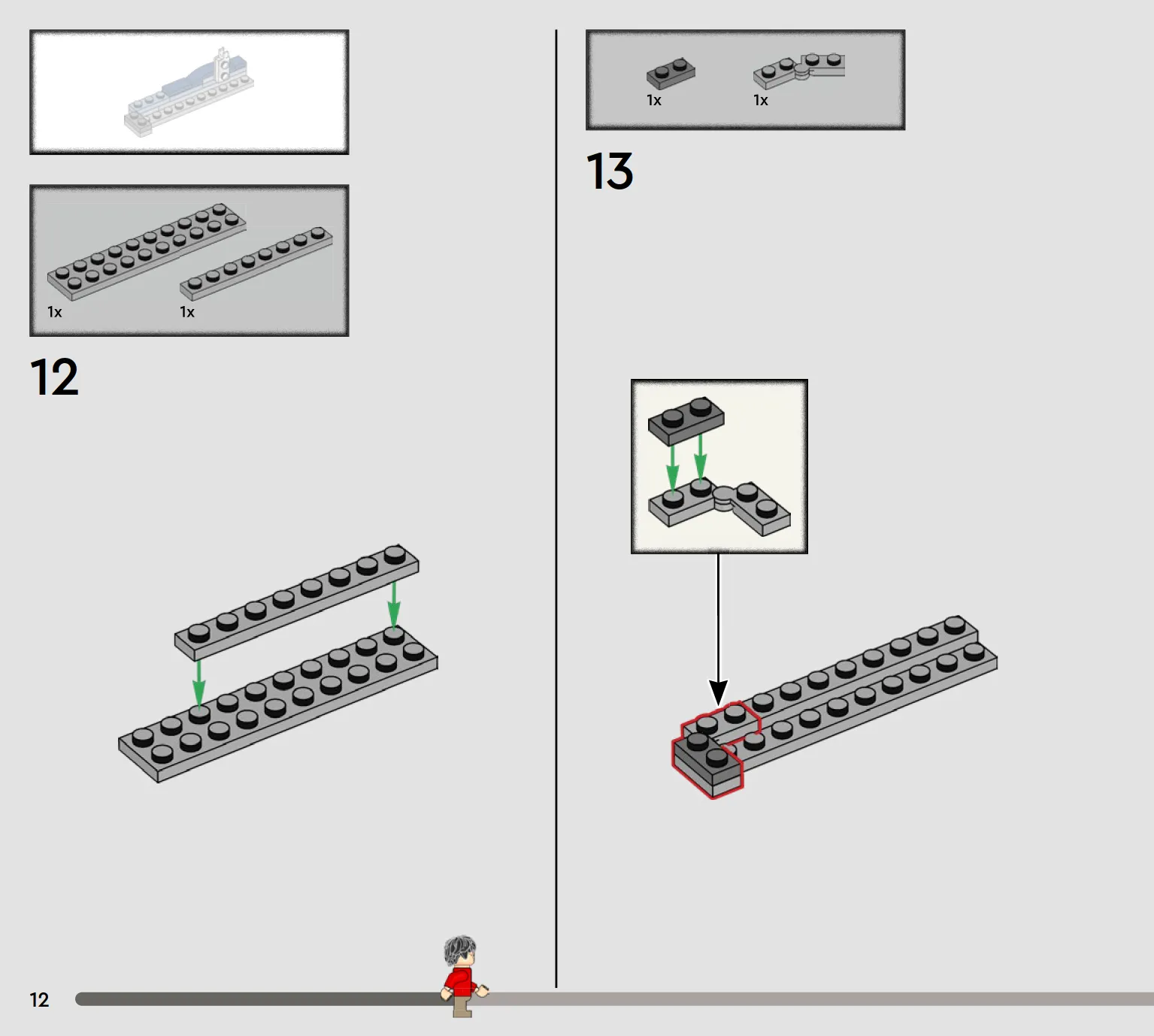 1x
1x

12

1x
1x

13

12