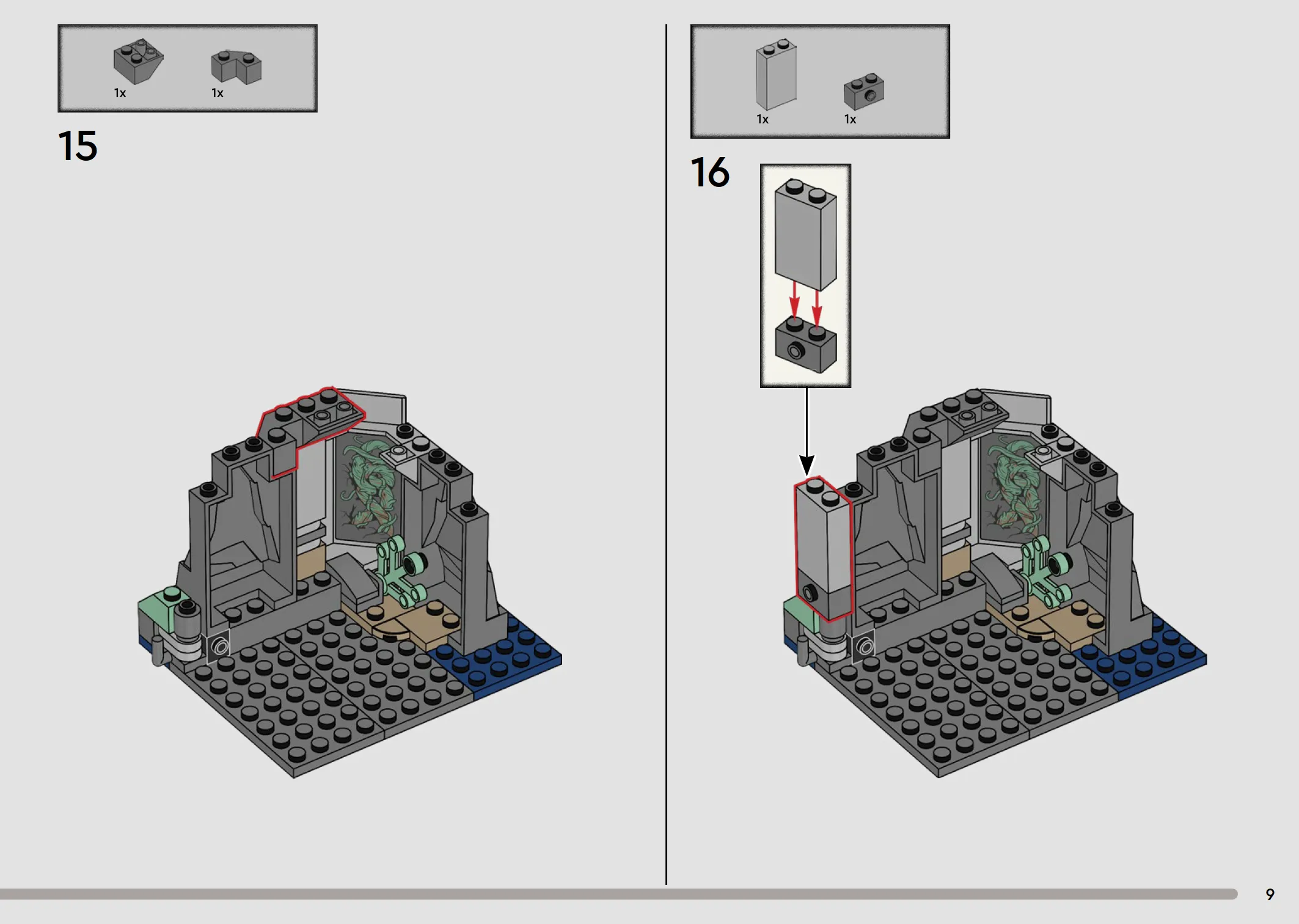 1x 1x

15

1x 1x

16

9