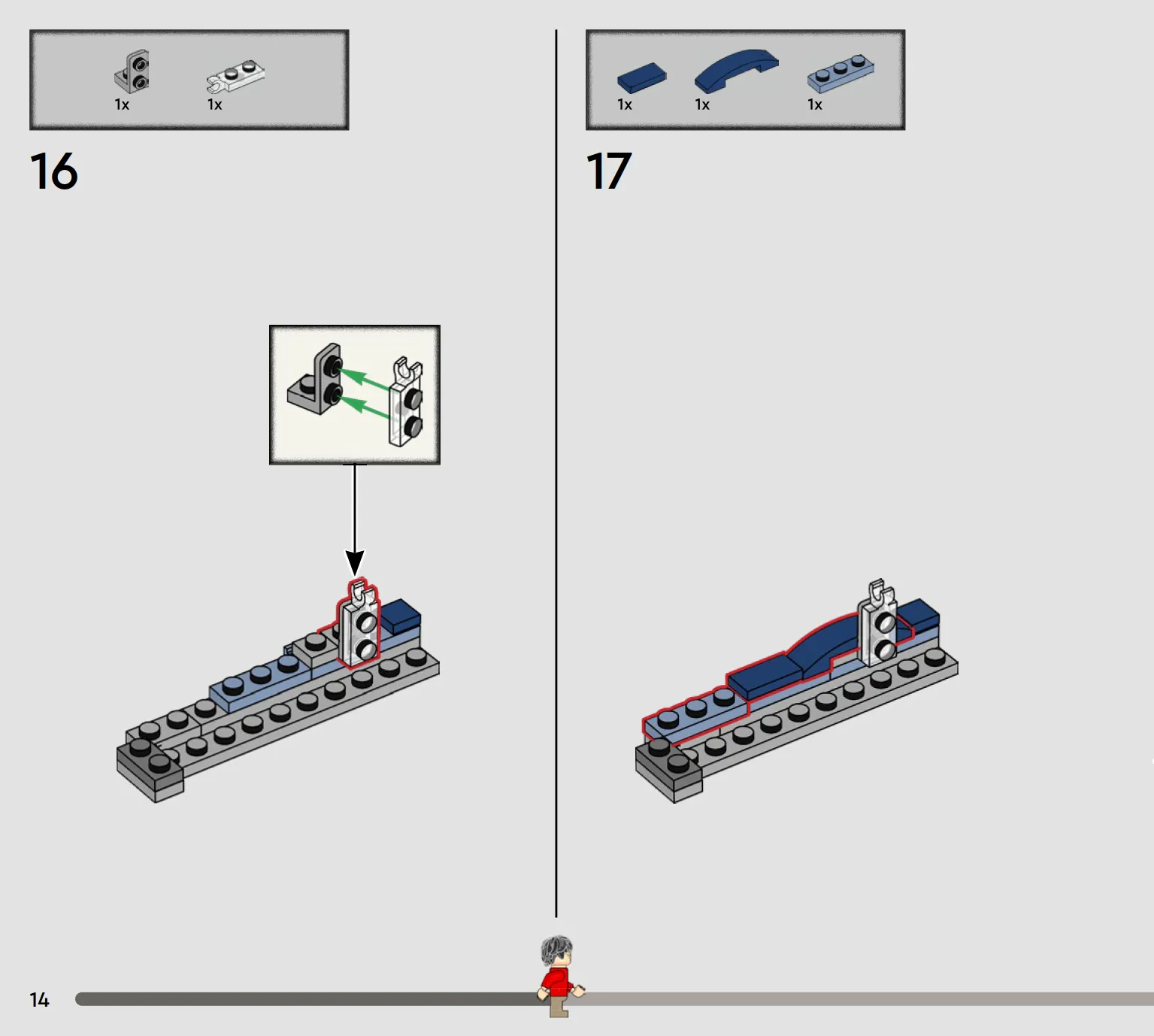 1x 1x

16

1x 1x 1x

17

14