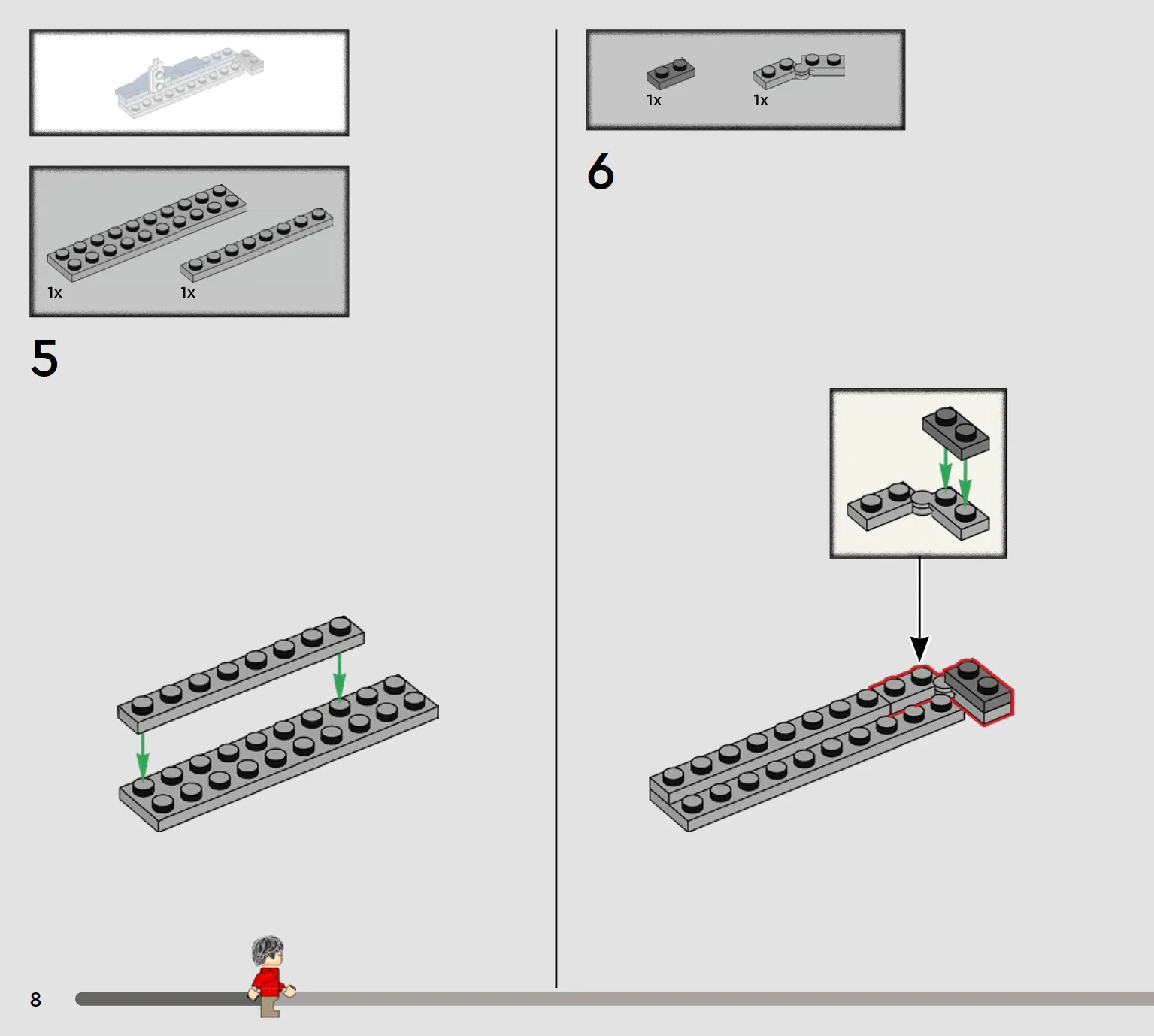 1x 1x

5

1x 1x

6

8