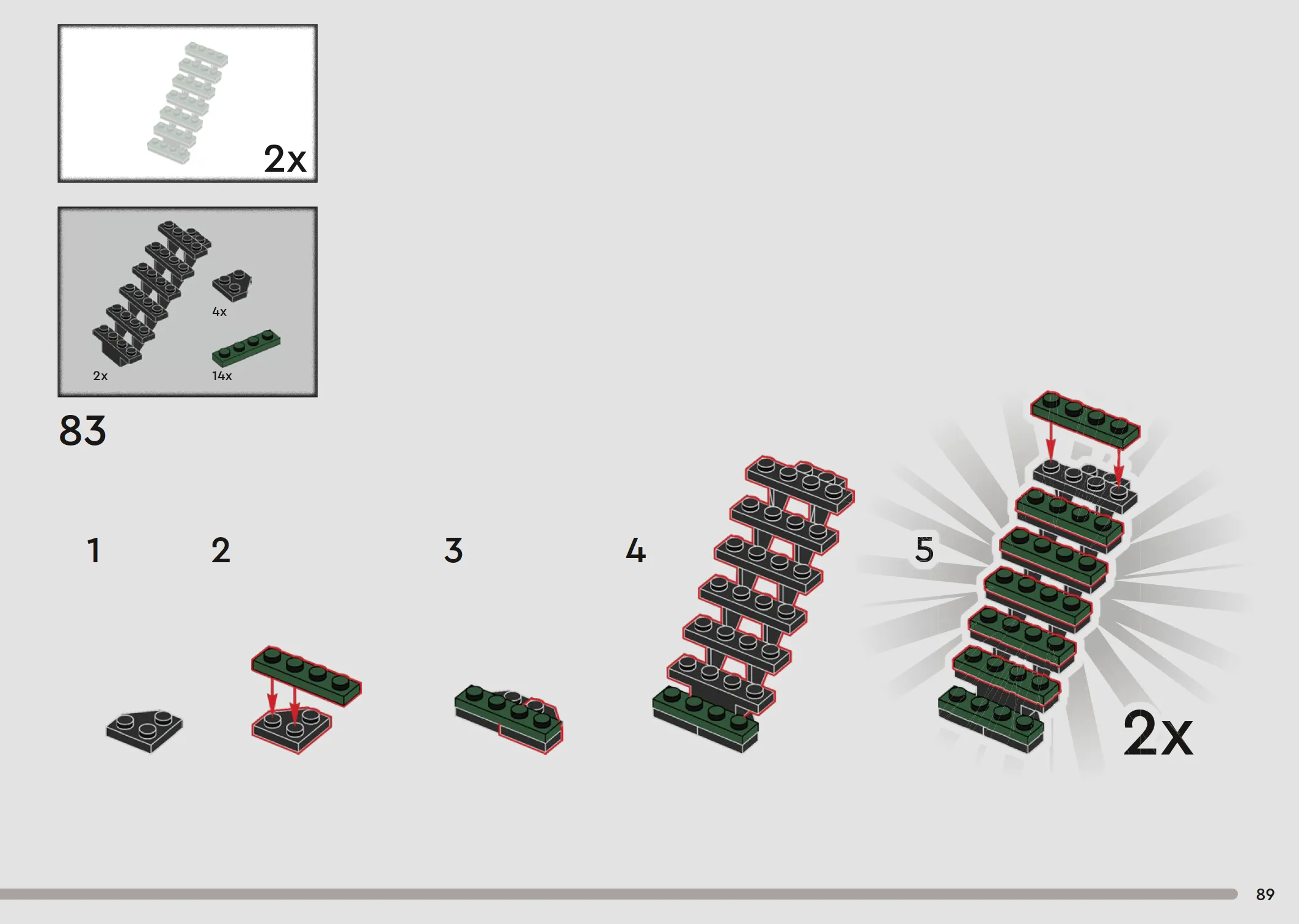 2x

4x
2x
14x

83

1
2
3
4
5

2x

89