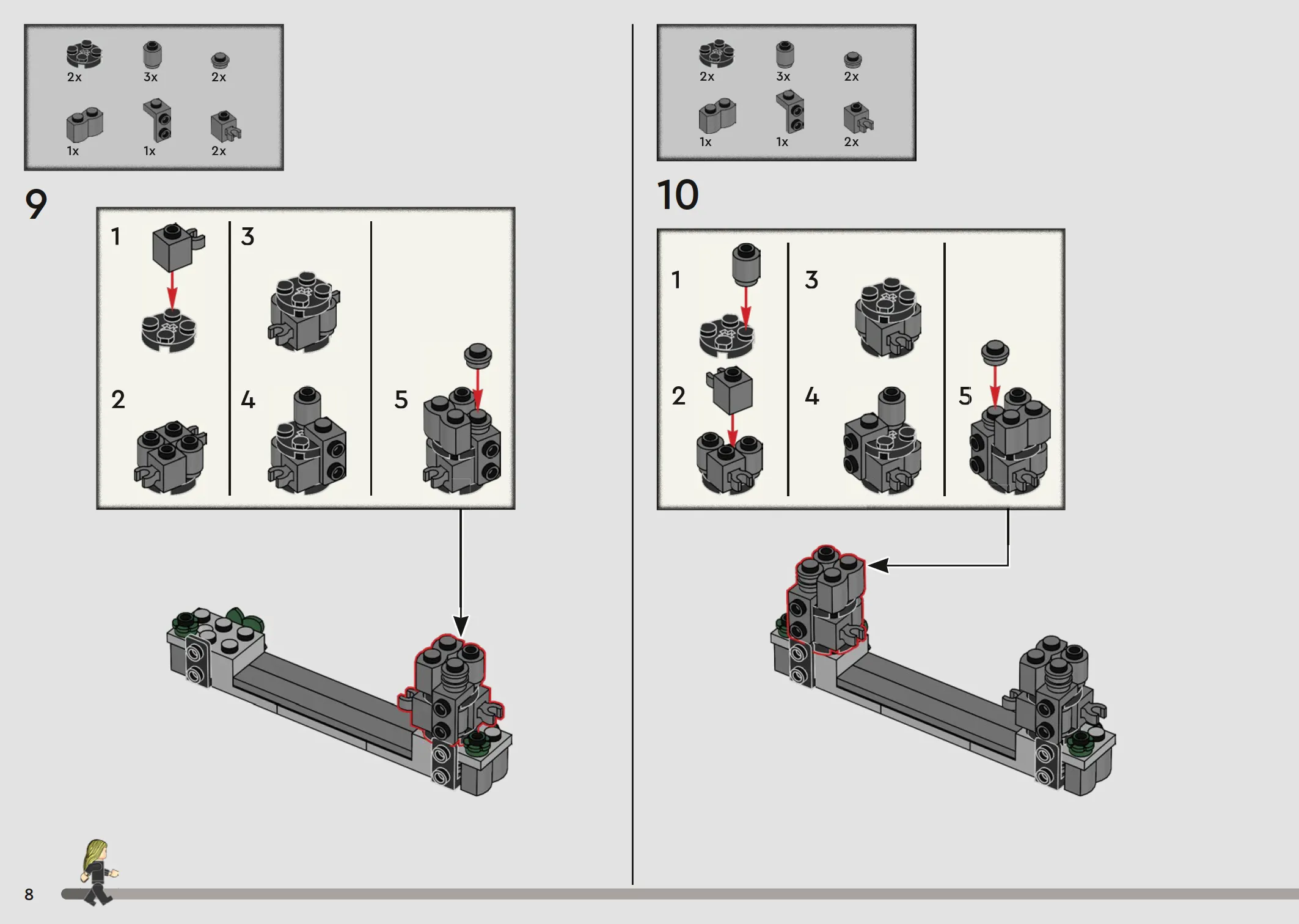 2x
3x
2x
1x
1x
2x

9

1
2
3
4
5

2x
3x
2x
1x
1x
2x

10

1
2
3
4
5

8