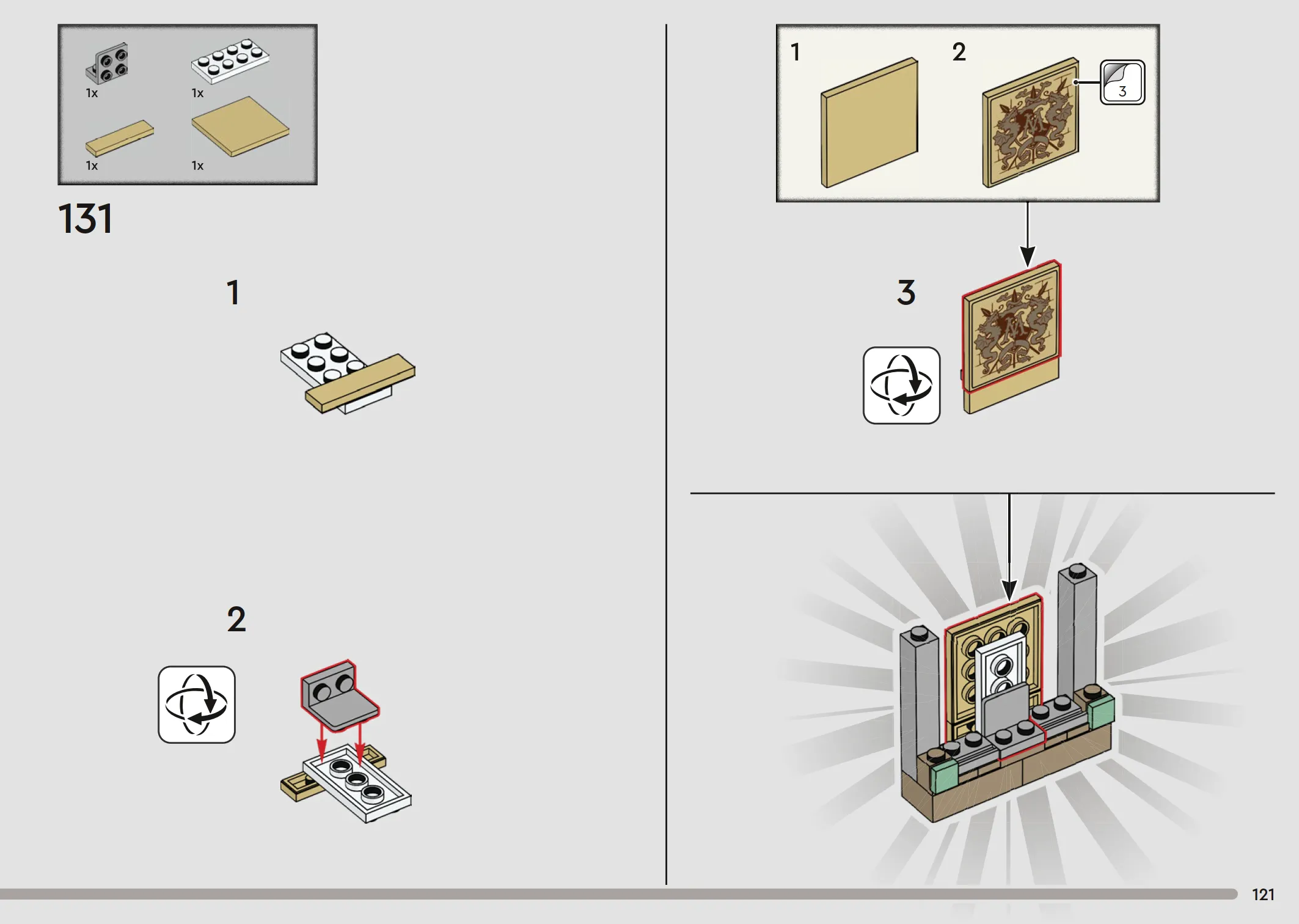 1x
1x
1x
1x

131

1

2

1

2

3

3

121