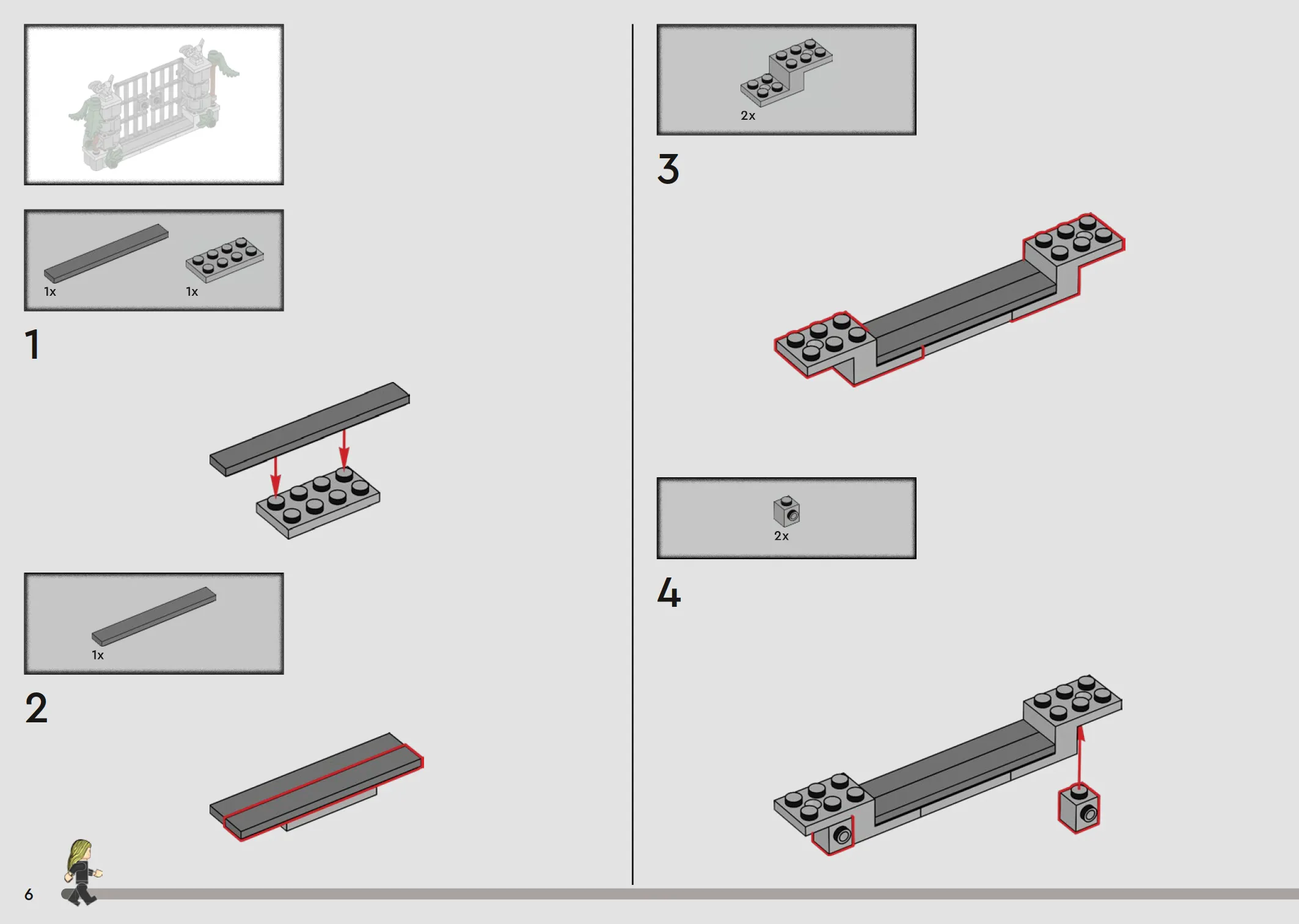 1x
1x

1

1x

2

2x

3

2x

4

6