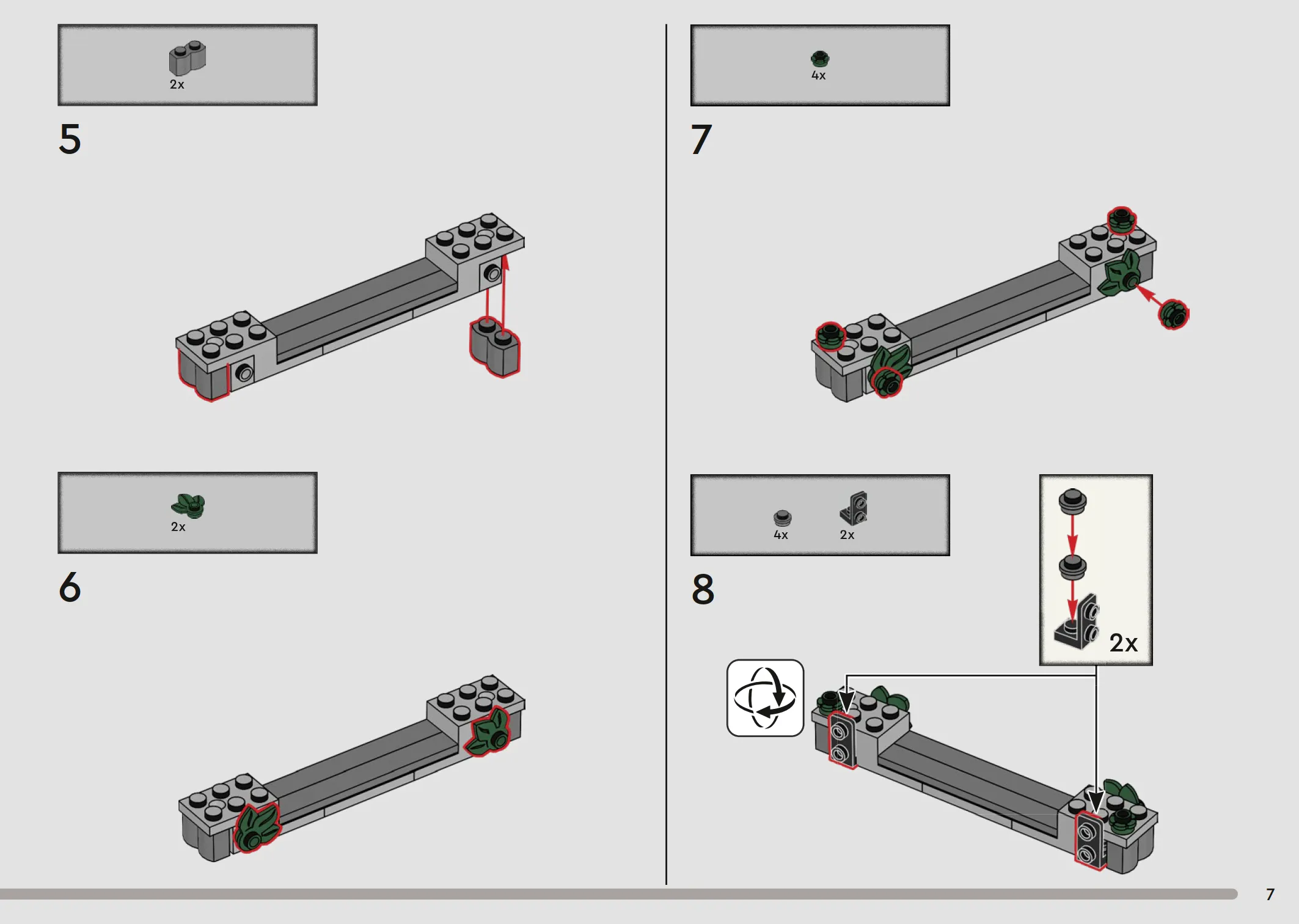 2x

5

2x

6

4x

7

4x 2x

8

2x

7