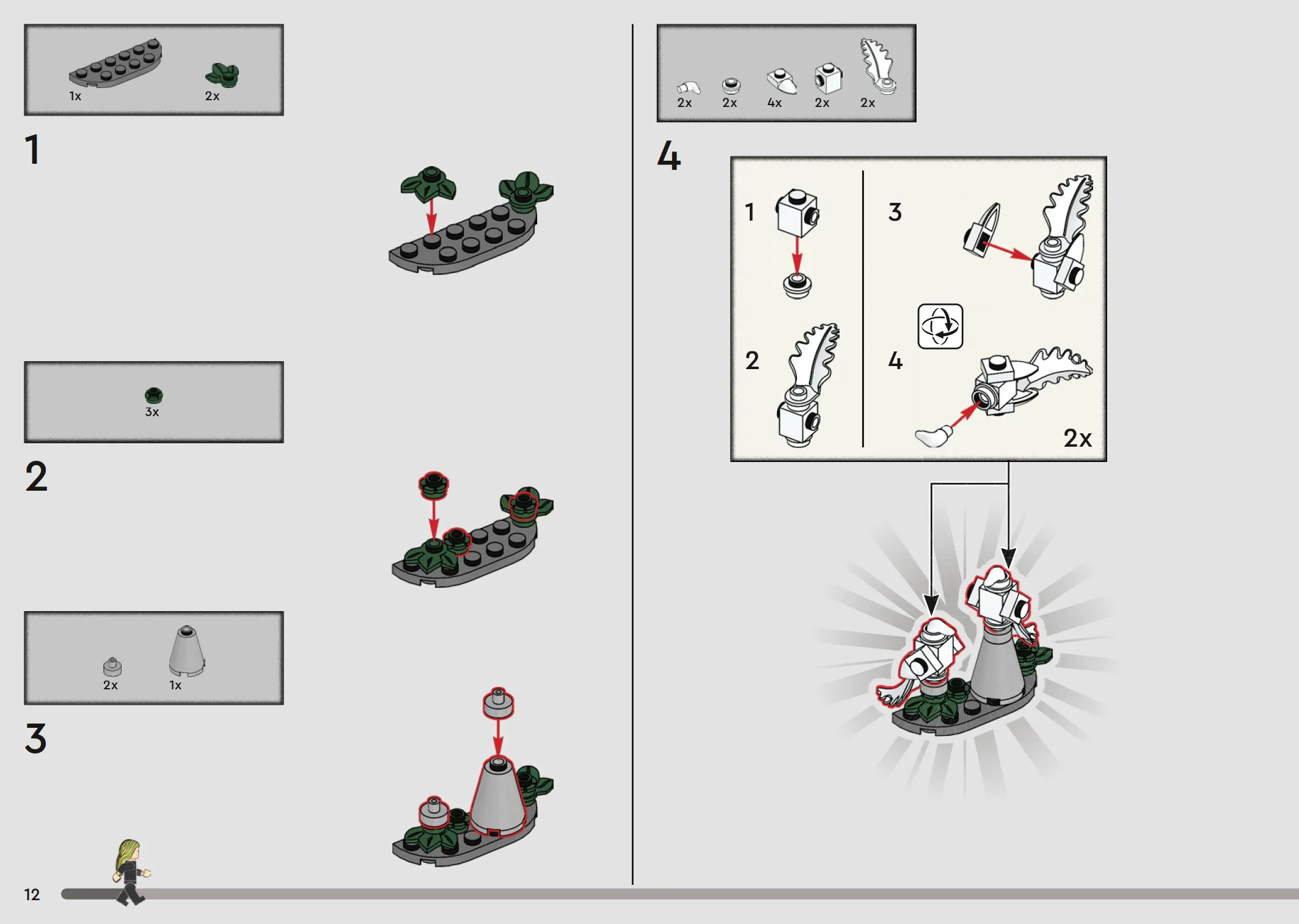 1x
2x

1

3x

2

2x
1x

3

12

2x
2x
4x
2x
2x

4

1

2

3

4

2x