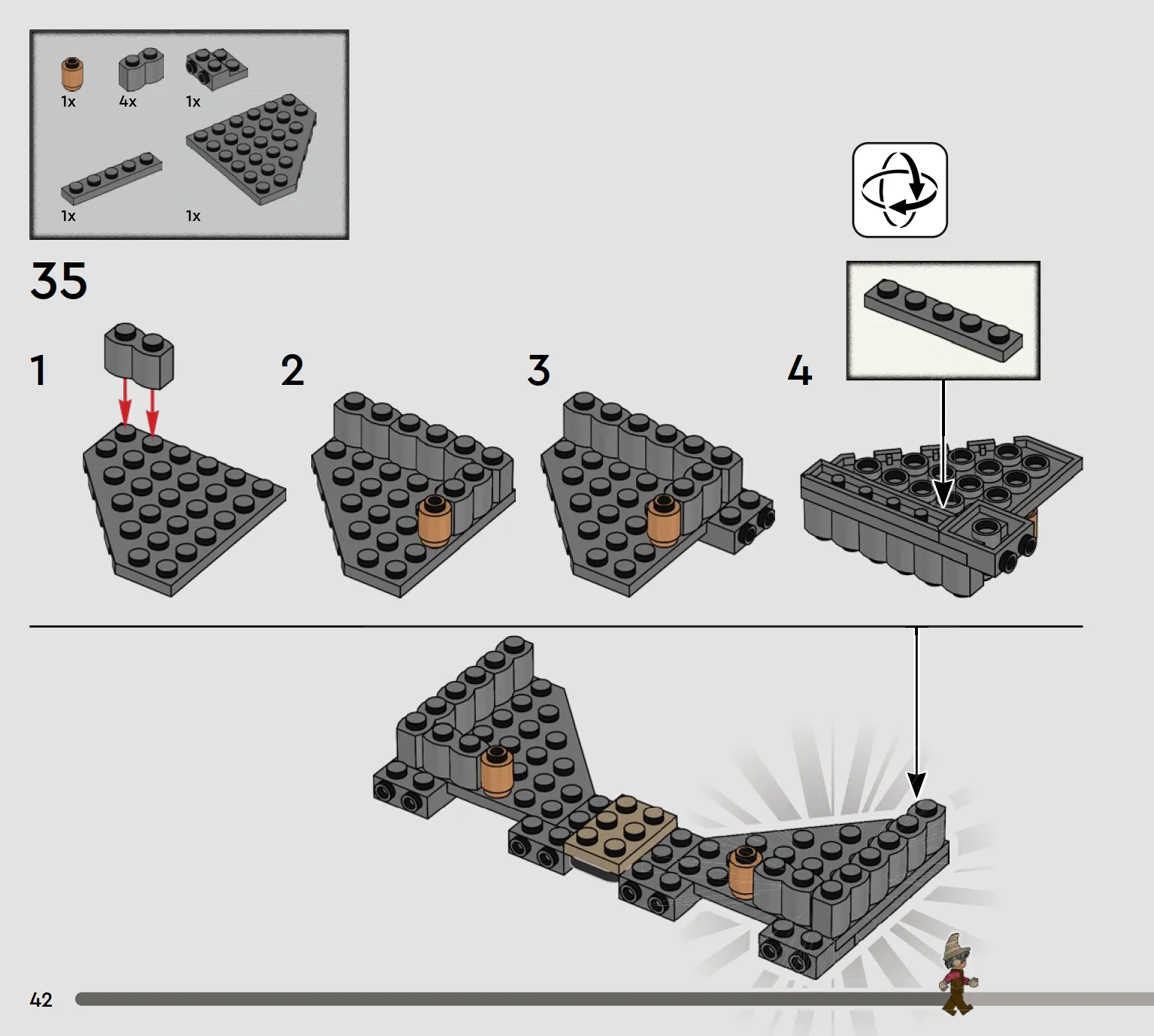 1x
4x
1x
1x
1x

35

1

2

3

4

42