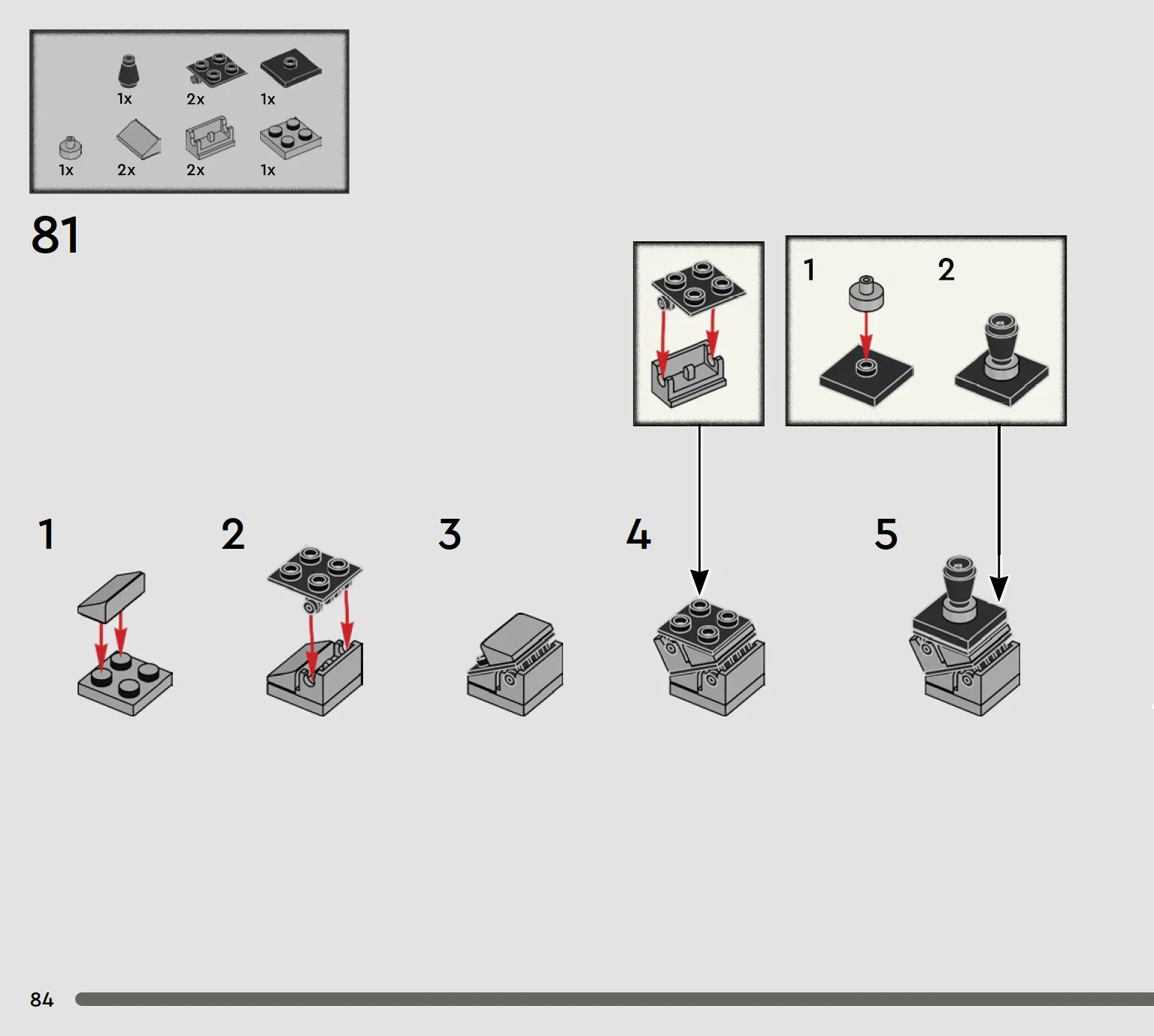 1x 2x 1x

1x 2x 2x 1x

81

1 2

1

2

3

4

5

84