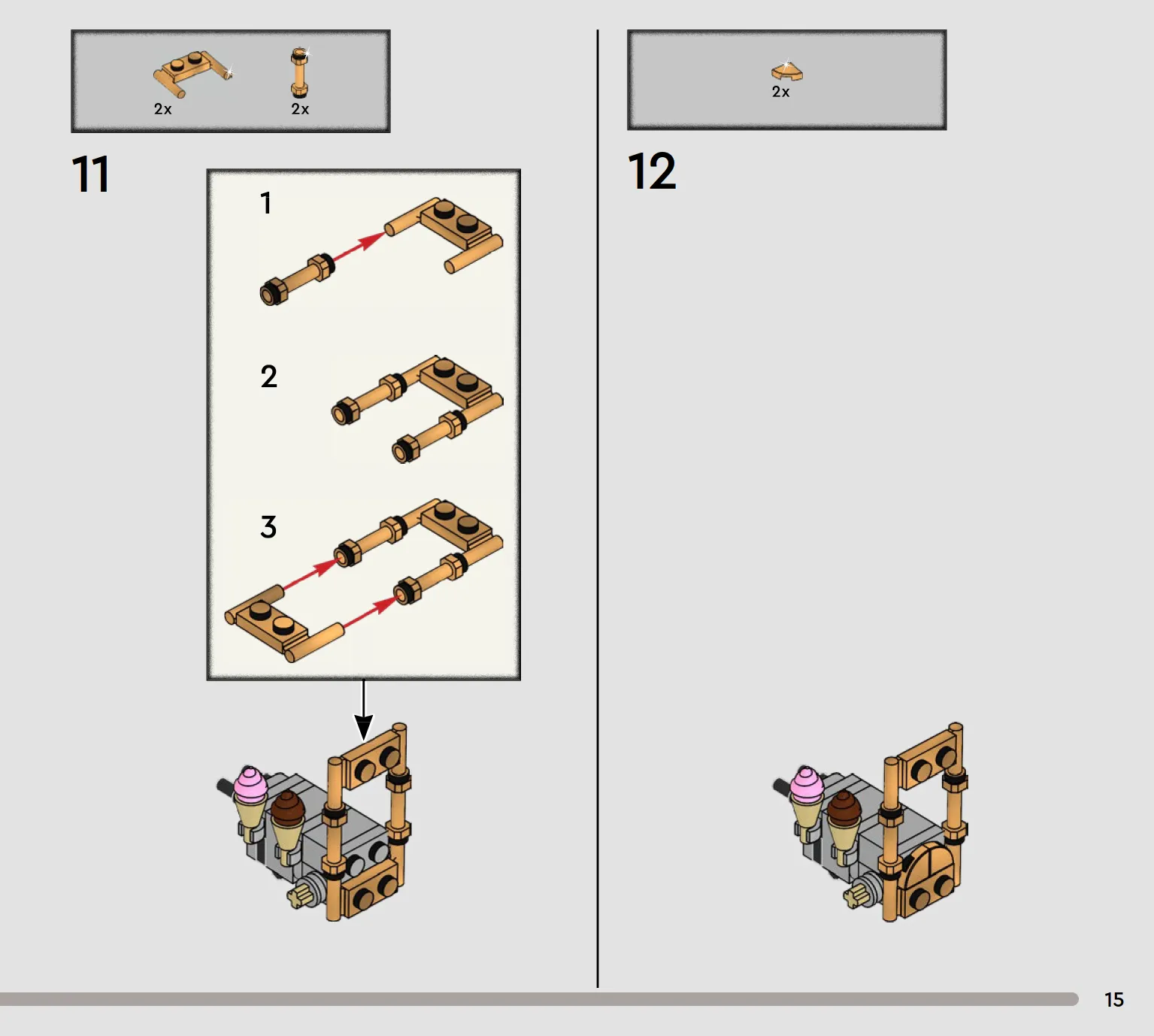 2x
2x

11

1

2

3

2x

12

15