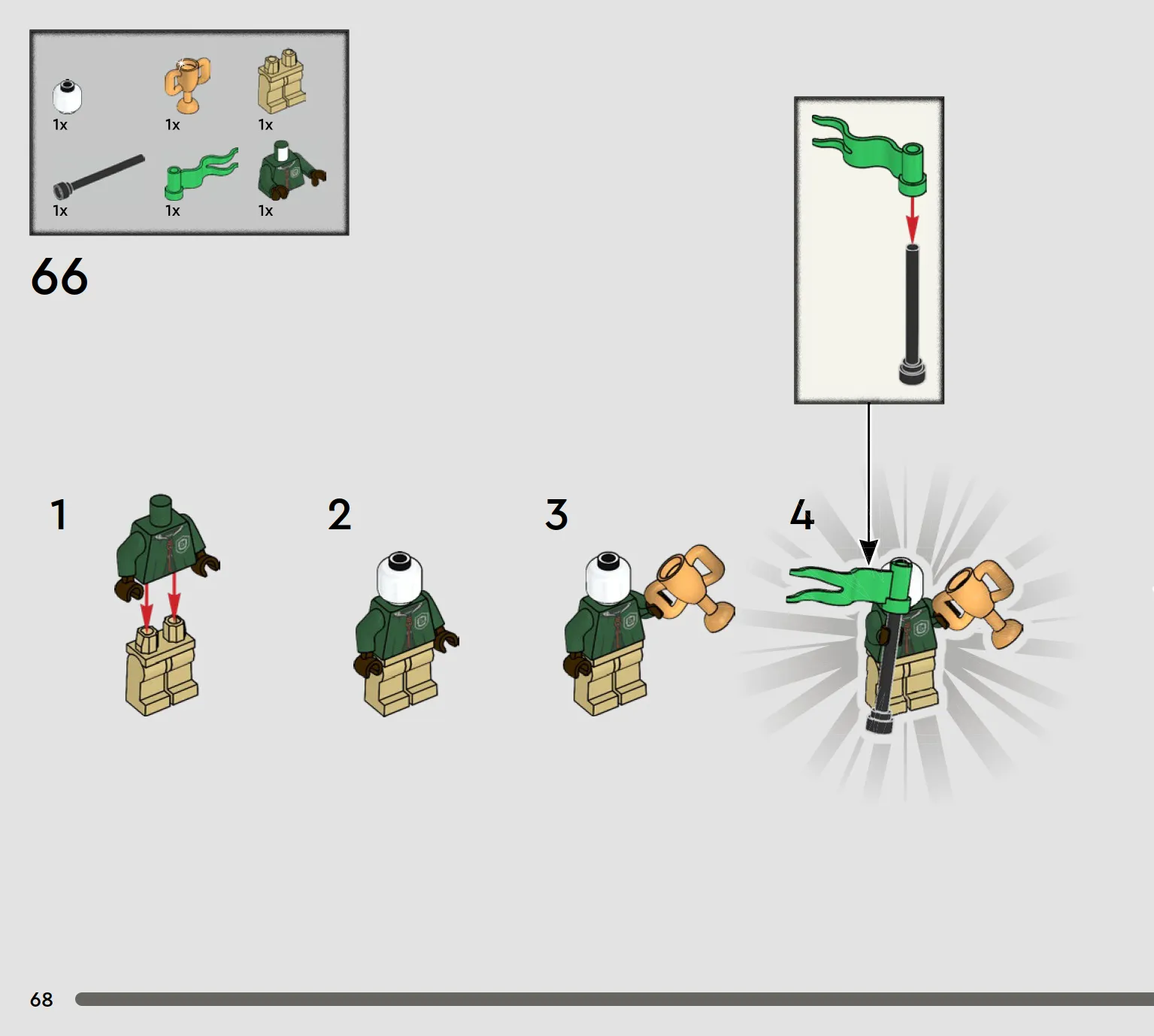 1x
1x
1x
1x
1x
1x

66

1

2

3

4

68