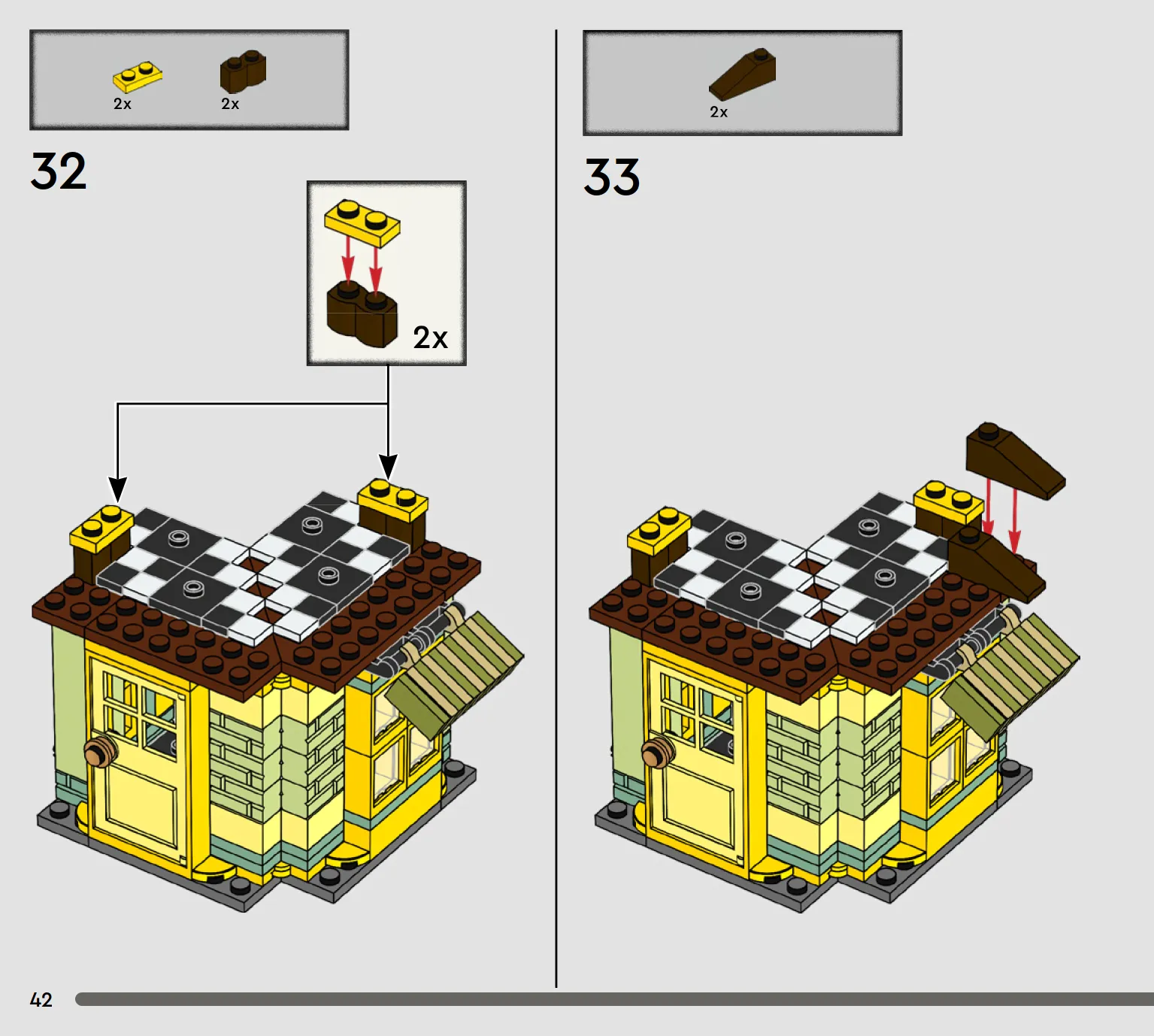 2x 2x

32

2x

2x

33

42