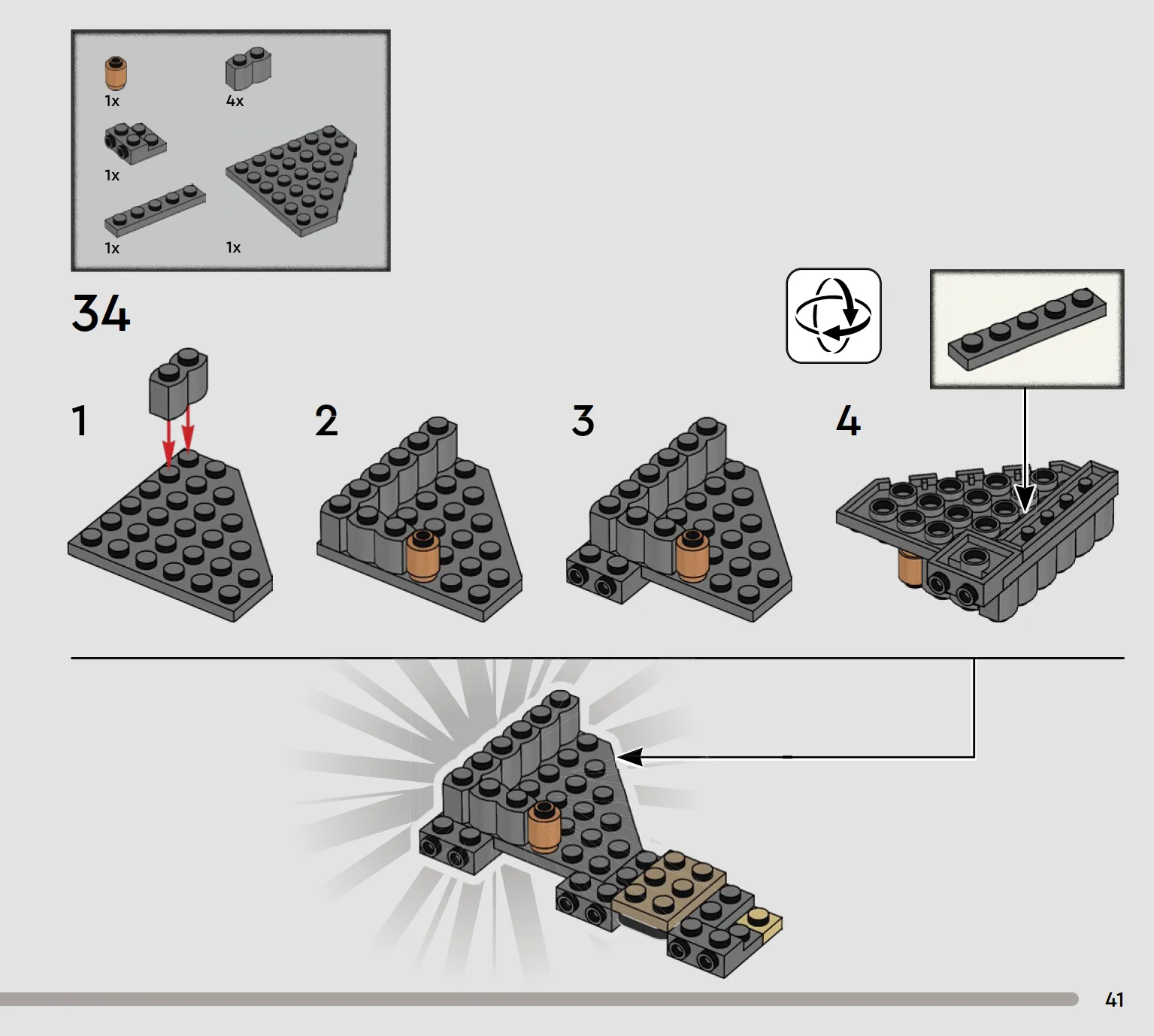 1x
4x
1x
1x
1x

34

1
2
3
4

41