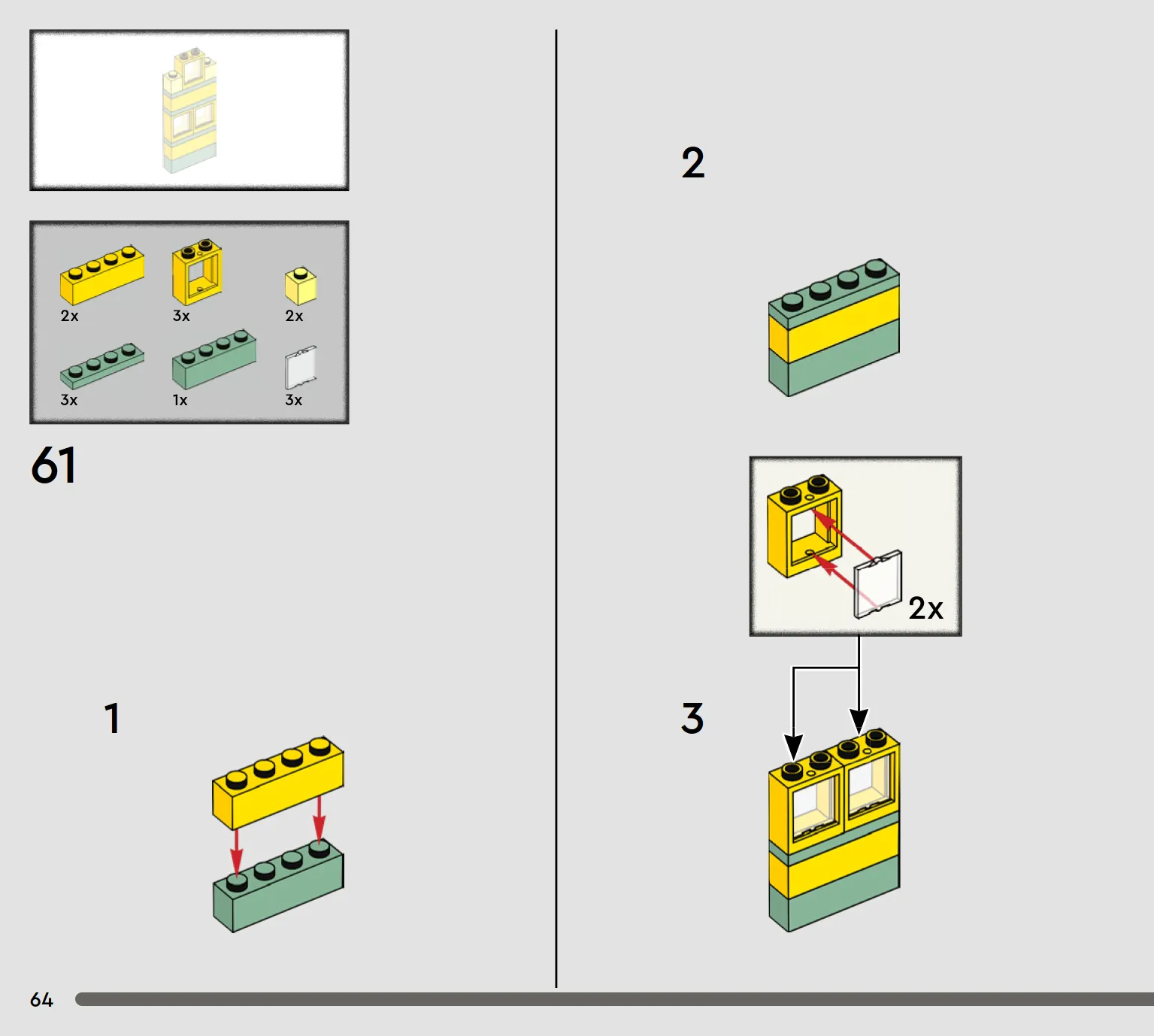 2x
3x
2x
3x
1x
3x

61

1

2

2x

3

64