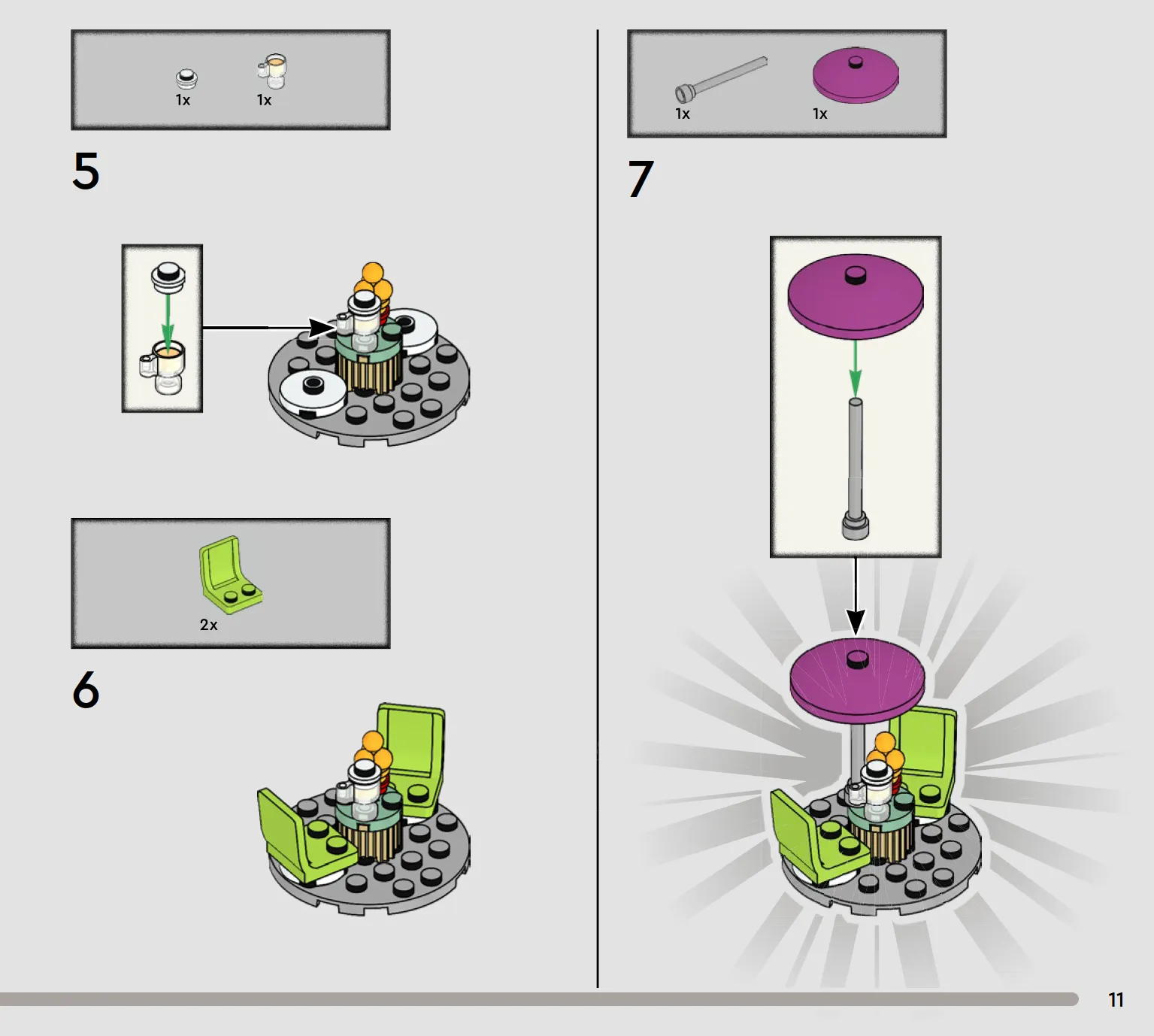 1x 1x

5

2x

6

1x 1x

7

11