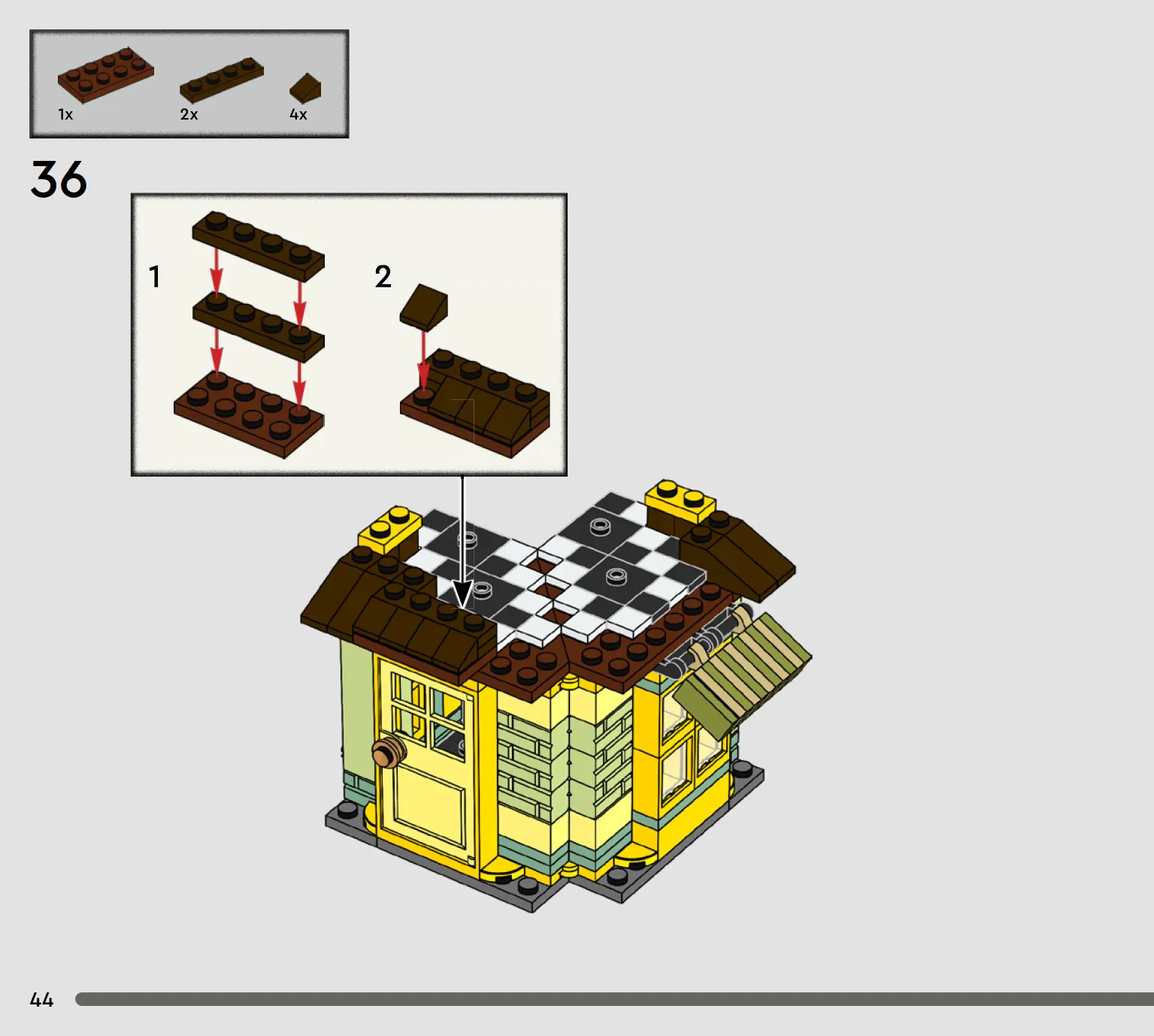 1x
2x
4x

36

1

2

44