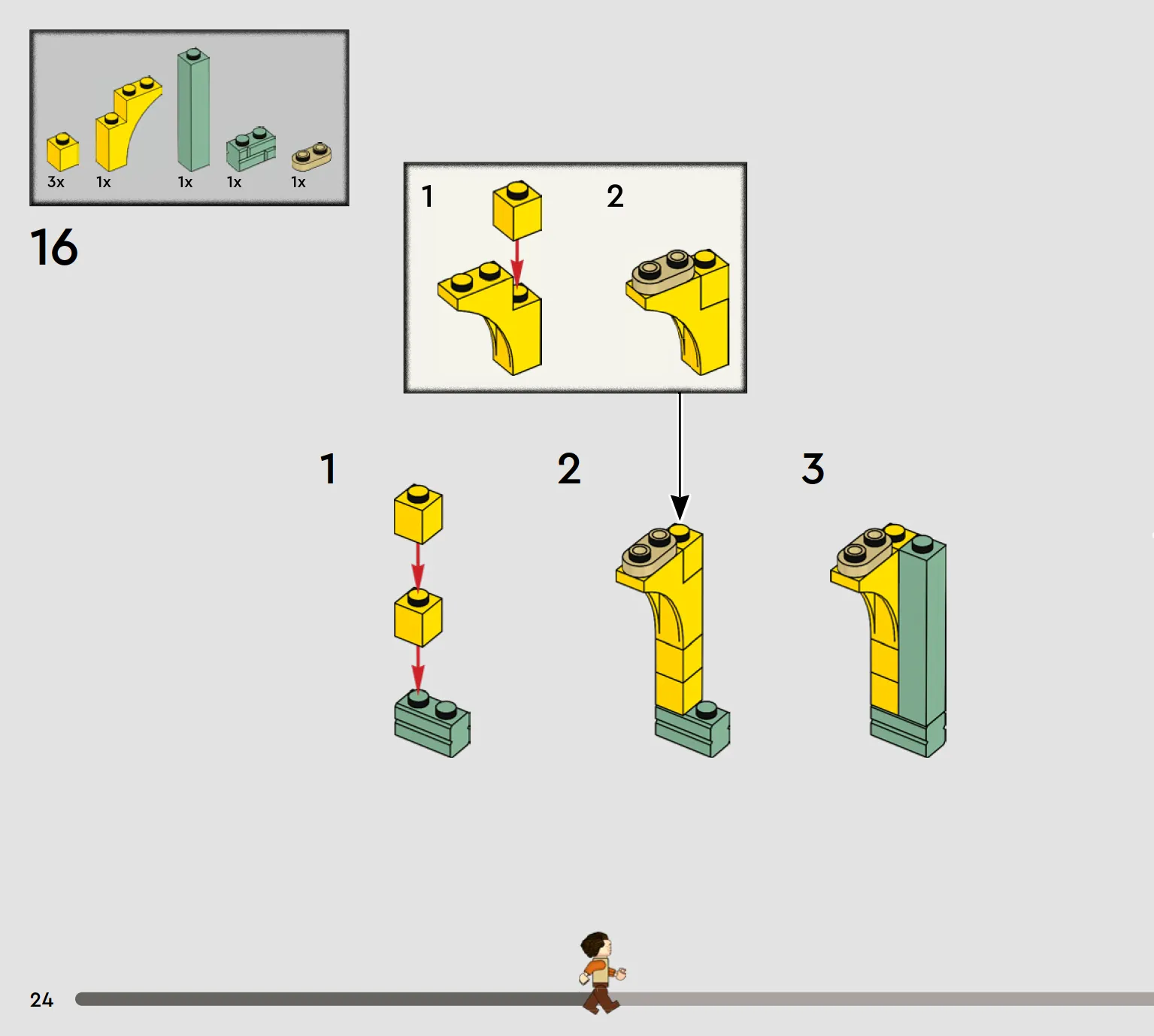 3x 1x 1x 1x 1x

16

1 2

1 2 3

24