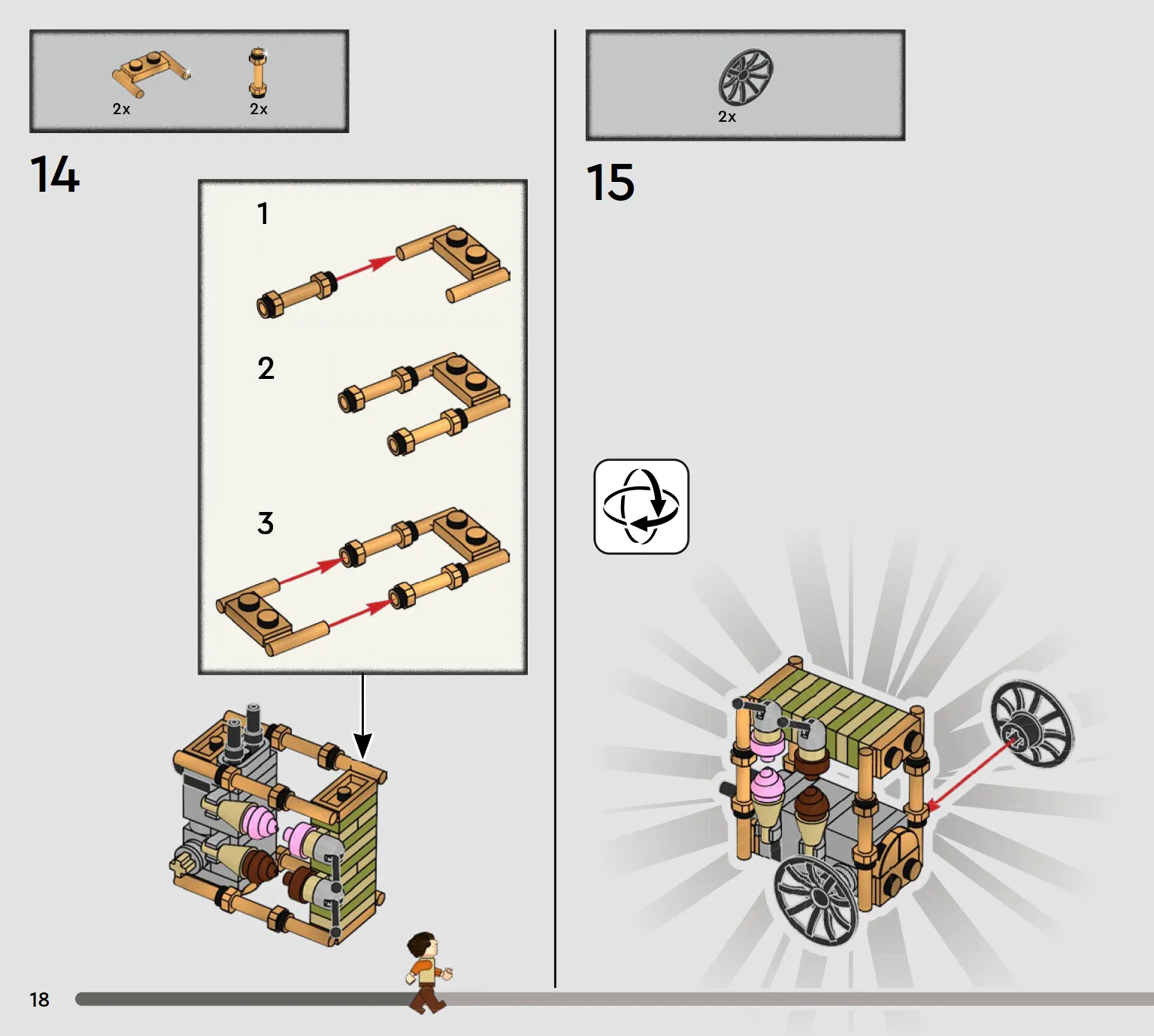 2x 2x

14

1

2

3

2x

15

18