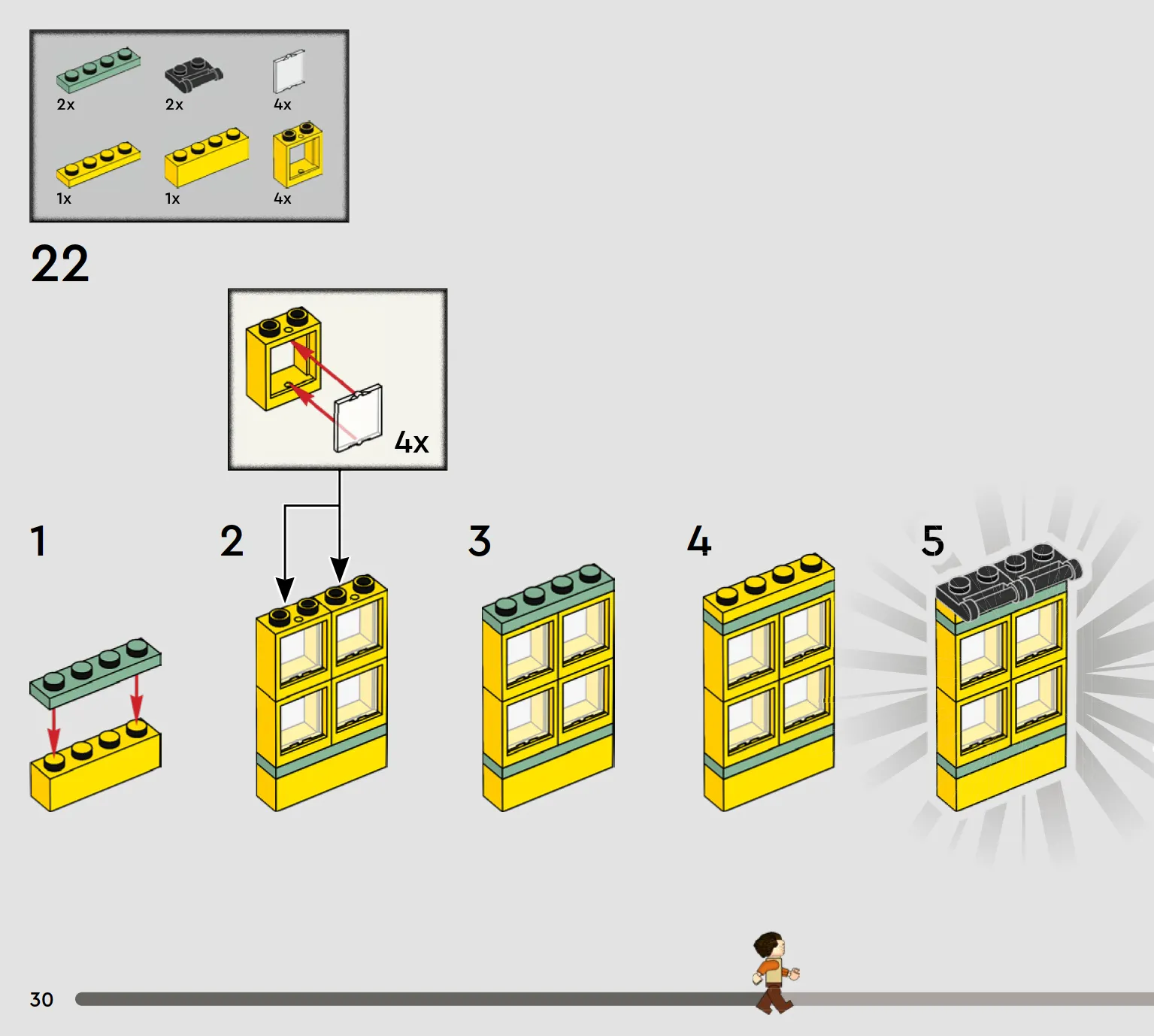 2x
2x
4x
1x
1x
4x

22

4x

1
2
3
4
5

30