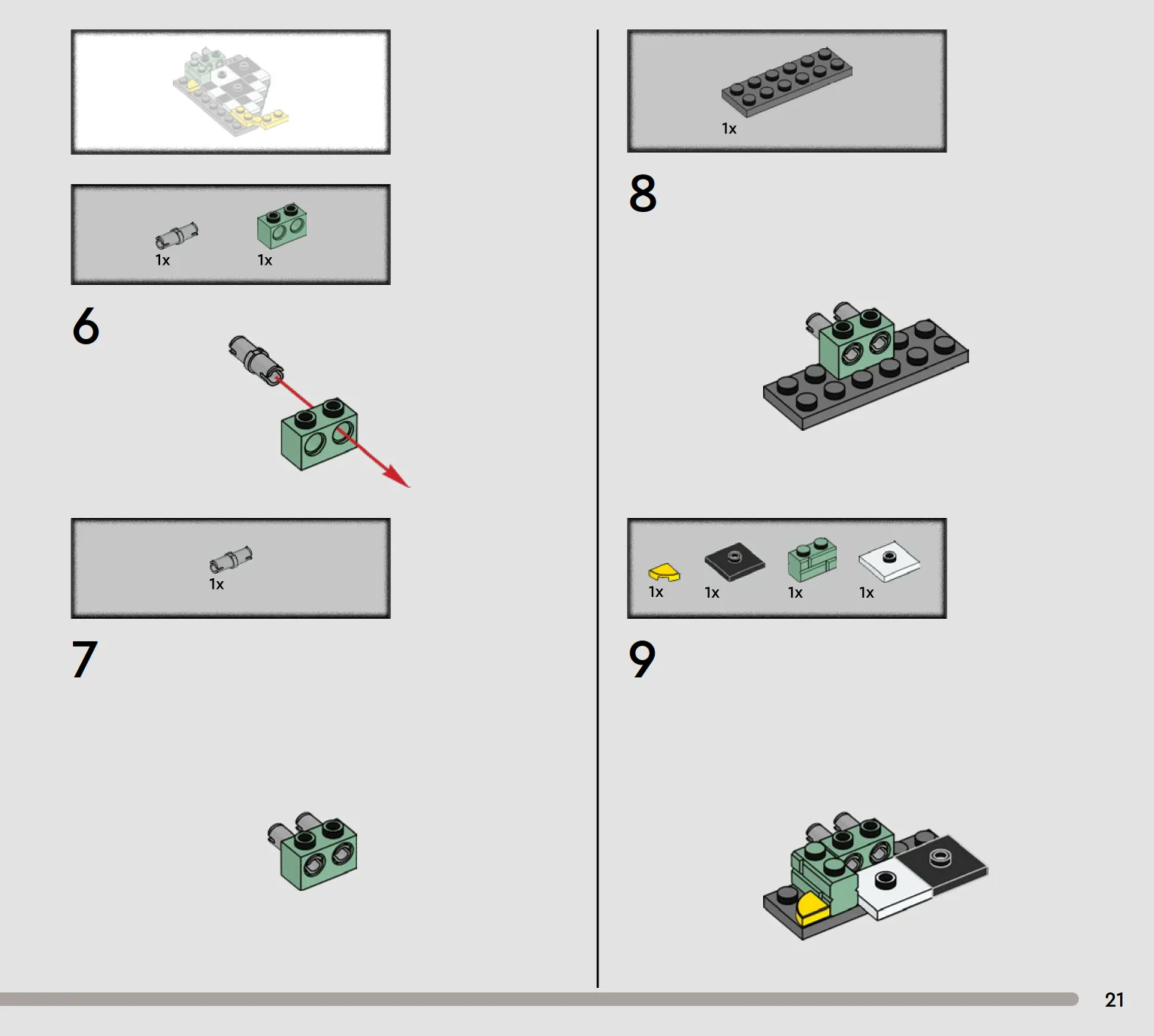 1x 1x

6

1x

7

1x

8

1x 1x 1x 1x

9

21