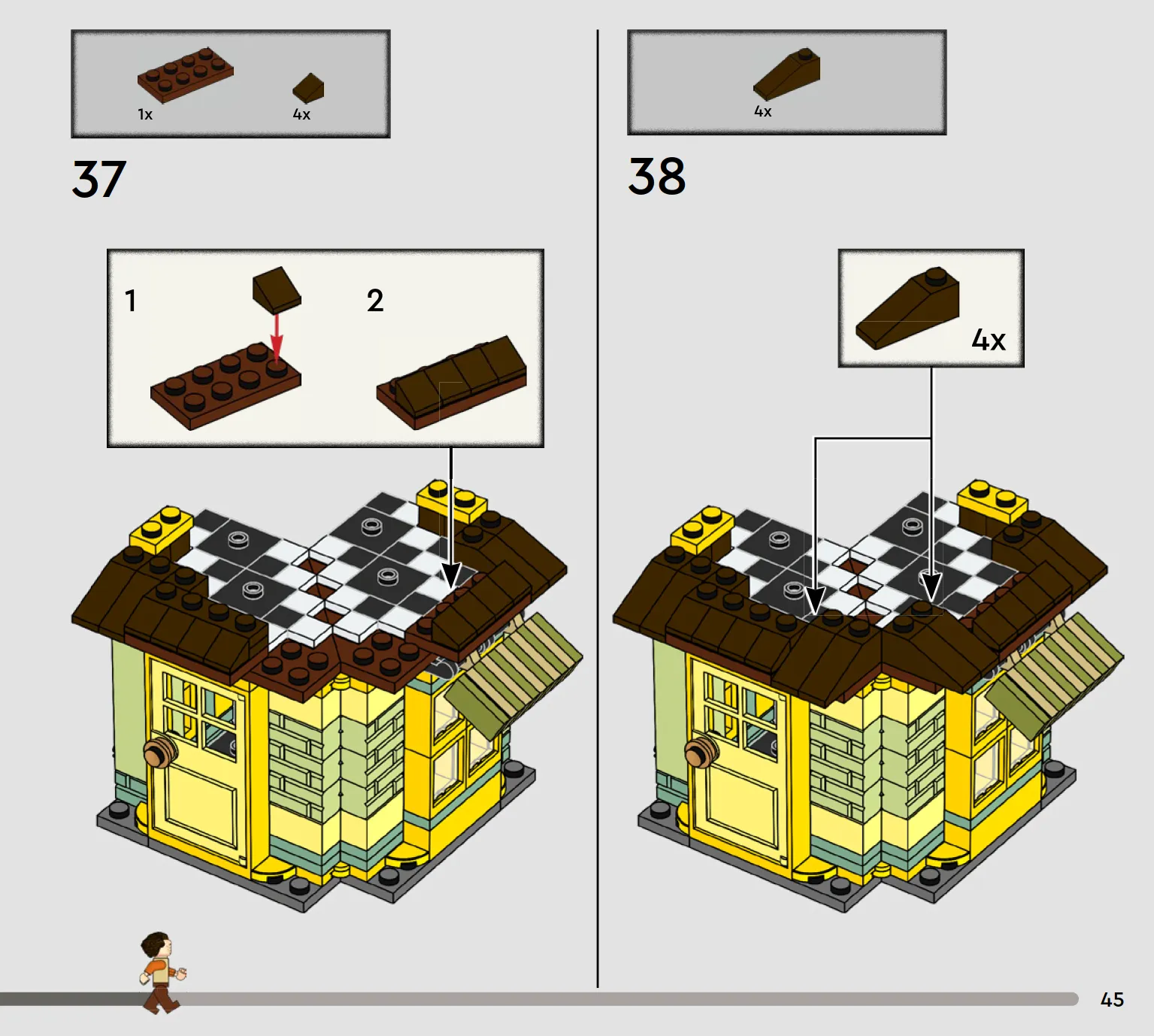 1x
4x

37

1
2

4x

38

4x

45