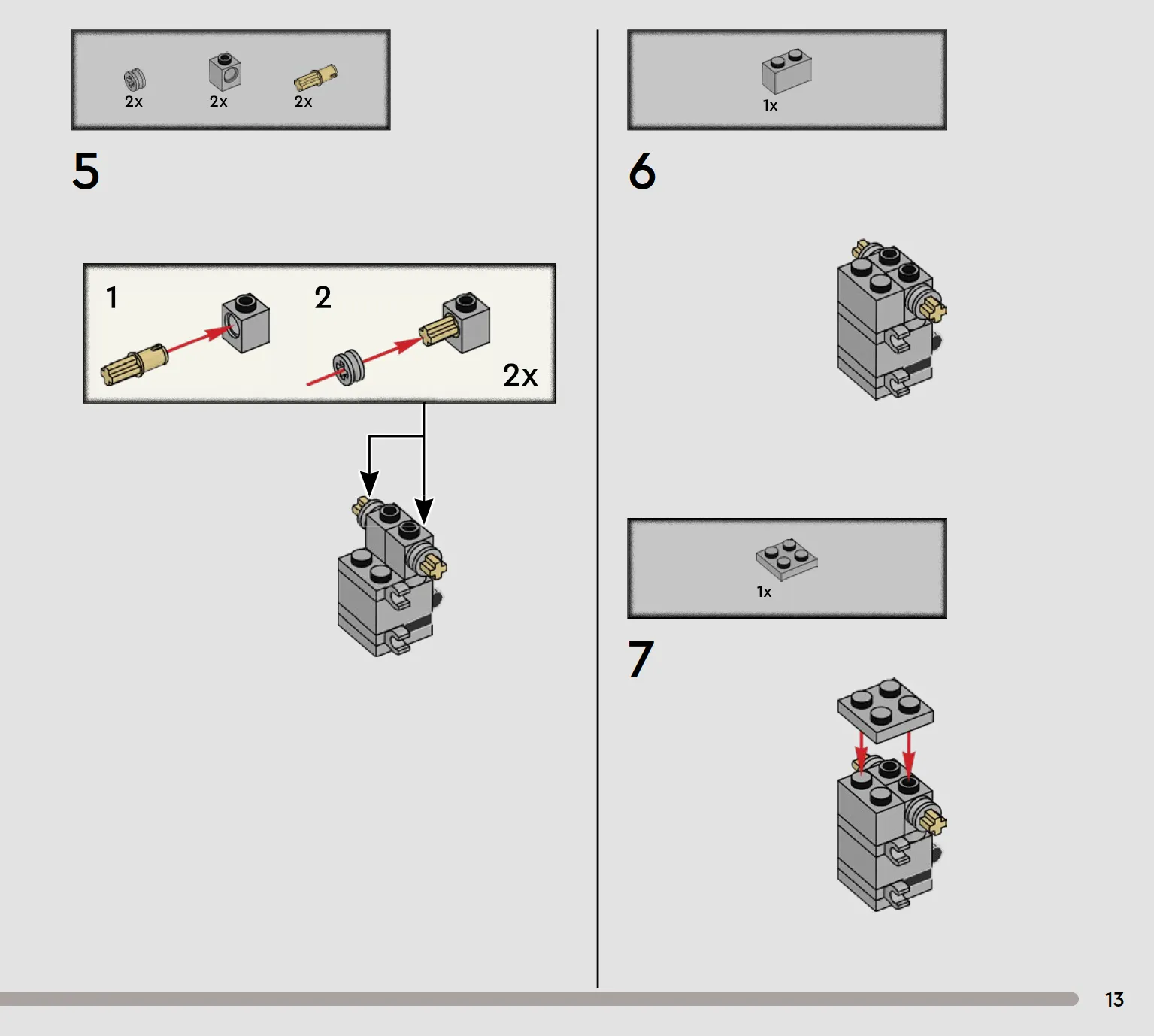 2x 2x 2x

5

1 2

2x

1x

6

1x

7

13