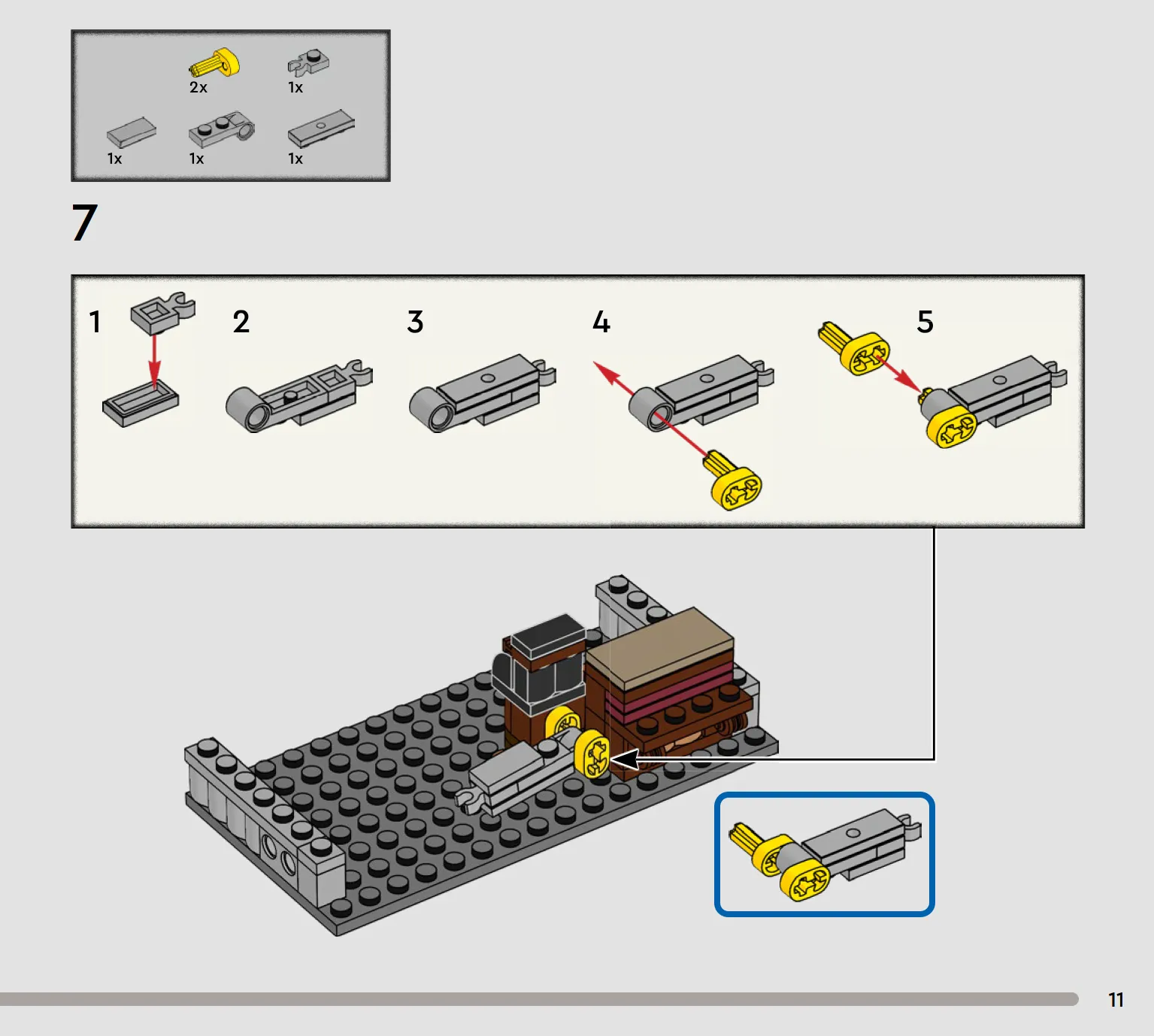 2x
1x
1x
1x
1x

7

1
2
3
4
5

11