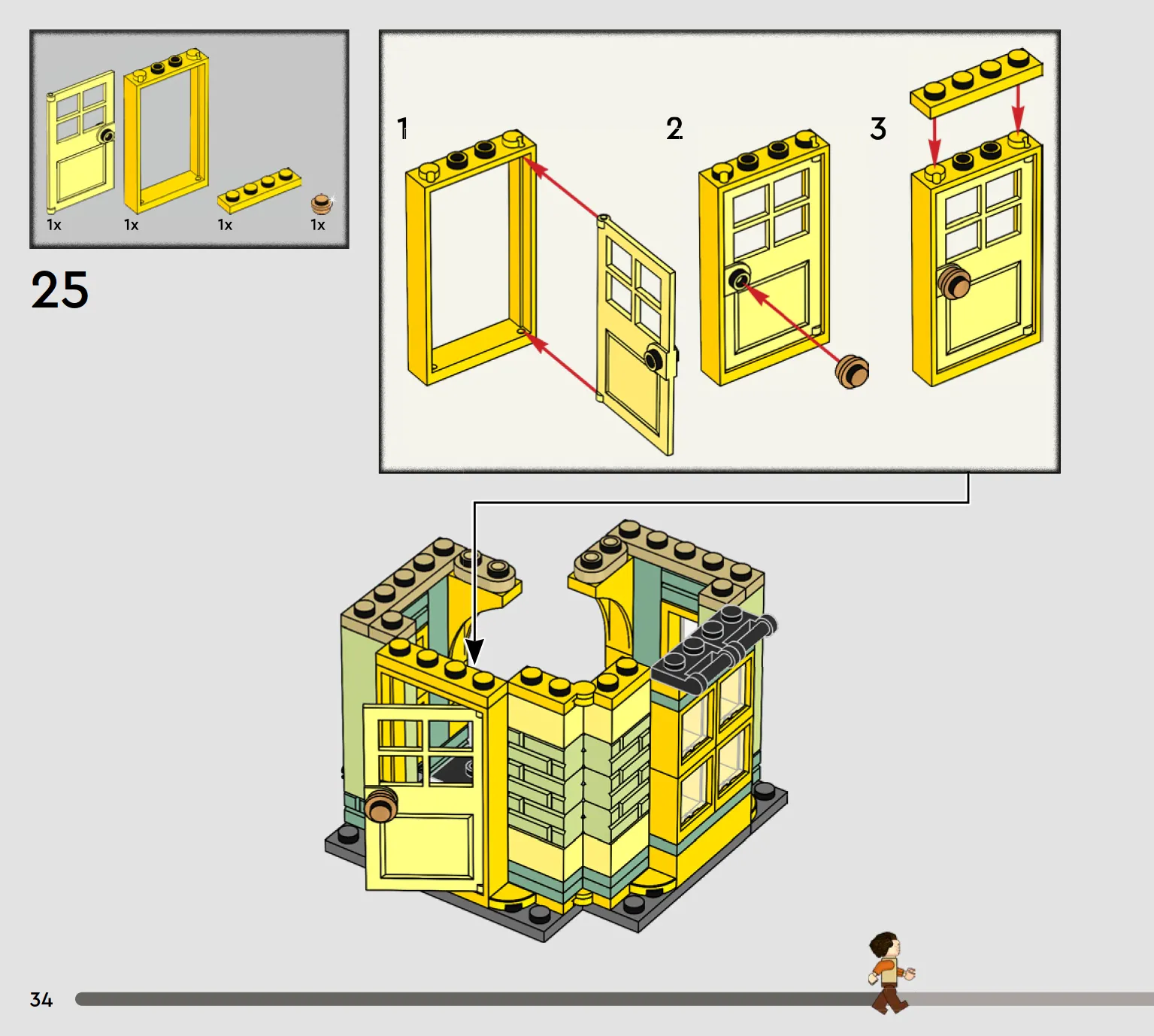 1x 1x 1x 1x

25

1

2

3

34